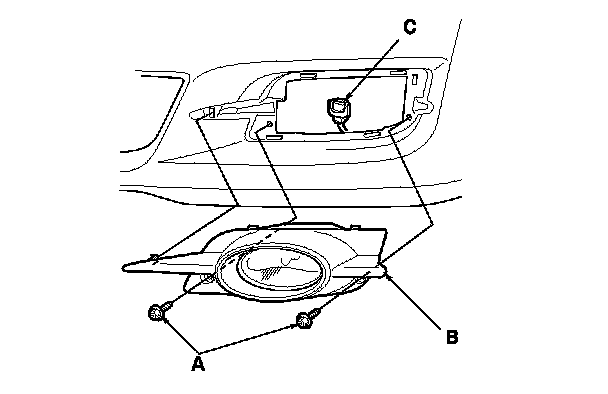 C

B

A