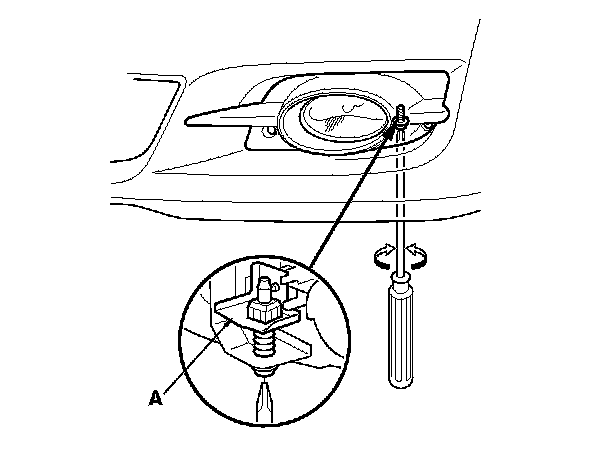 A