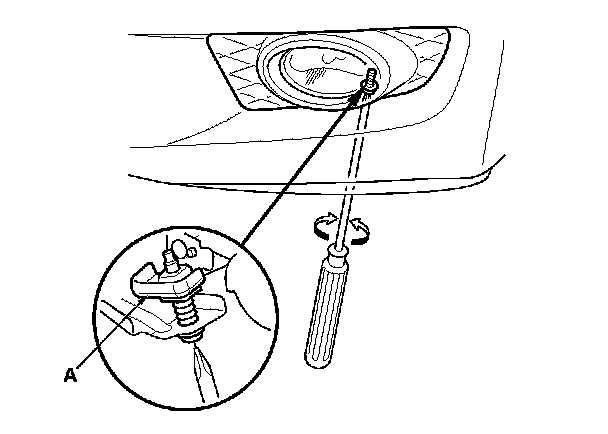 A