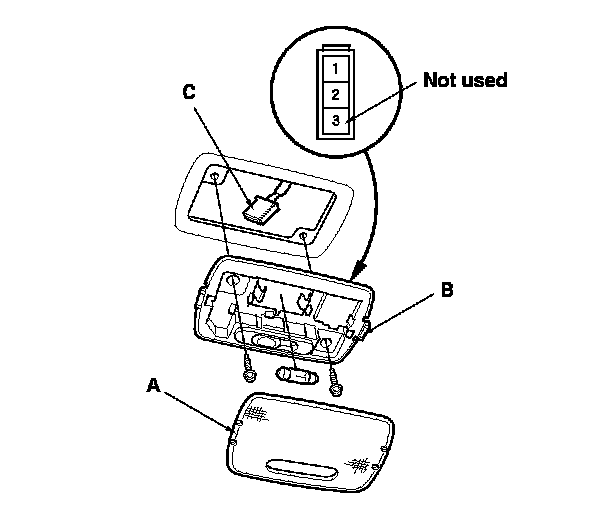 1
2
3
Not used
C
B
A