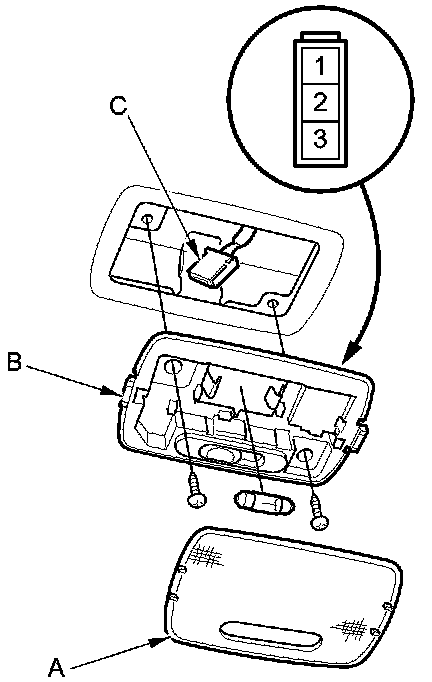 1
2
3
C
B
A