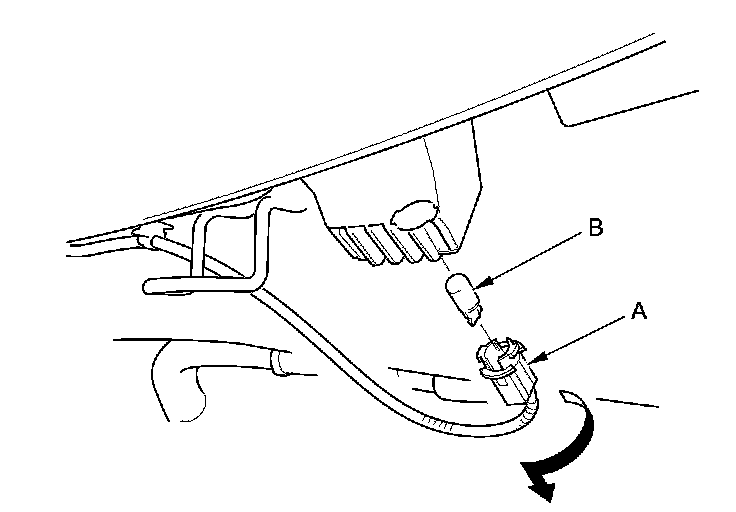 B
A