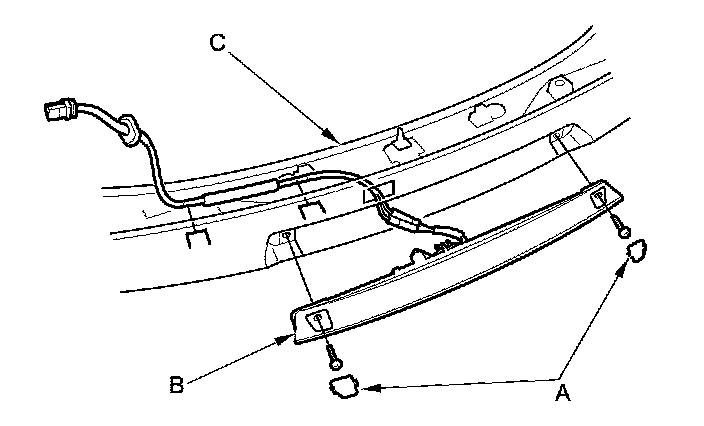 C
B
A