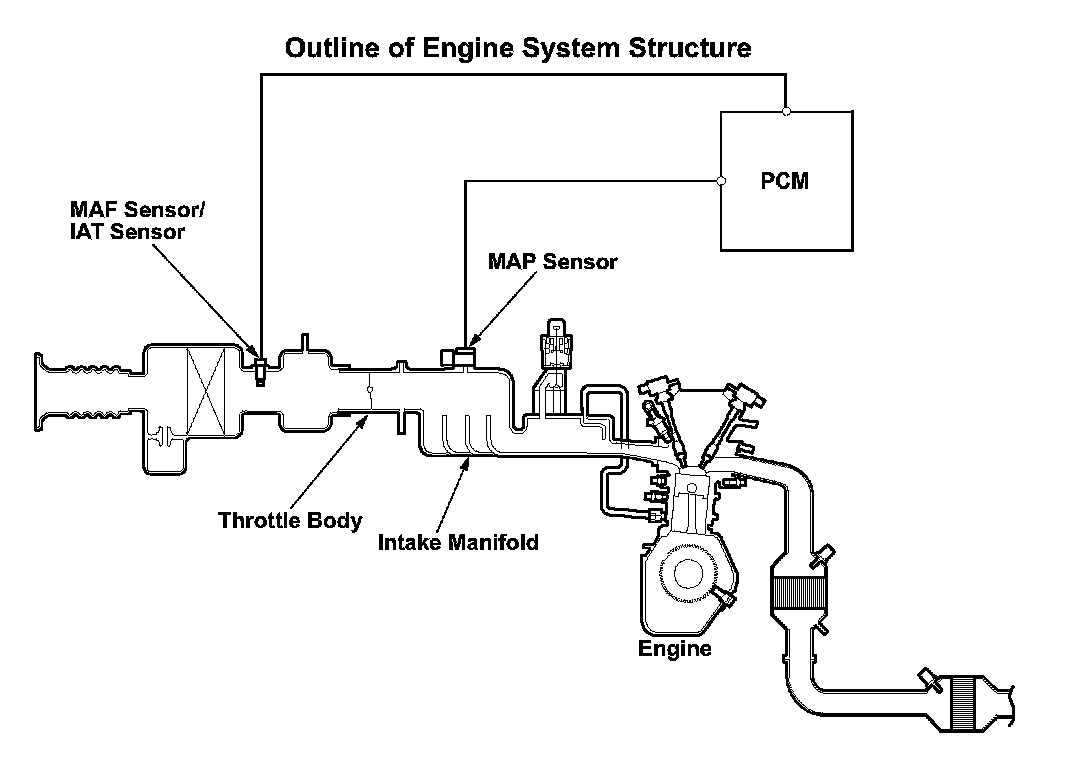 Outline of Engine System Structure

PCM

MAF Sensor/
IAT Sensor

MAP Sensor

Throttle Body

Intake Manifold

Engine