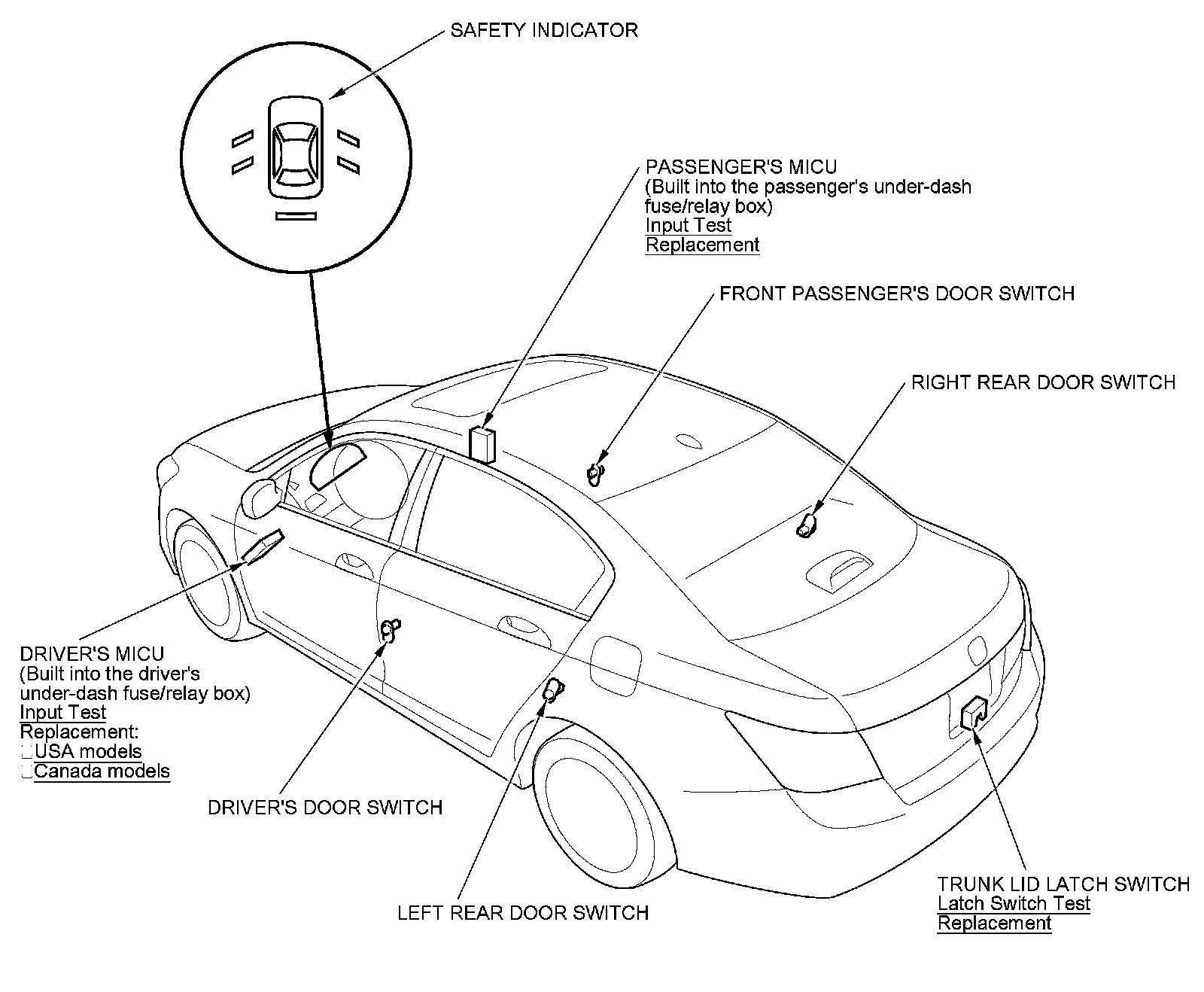 SAFETY INDICATOR

PASSENGER'S MICU
(Built into the passenger's under-dash fuse/relay box)
Input Test
Replacement

FRONT PASSENGER'S DOOR SWITCH

RIGHT REAR DOOR SWITCH

DRIVER'S MICU
(Built into the driver's under-dash fuse/relay box)
Input Test
Replacement:
USA models
Canada models

DRIVER'S DOOR SWITCH

LEFT REAR DOOR SWITCH

TRUNK LID LATCH SWITCH
Latch Switch Test
Replacement