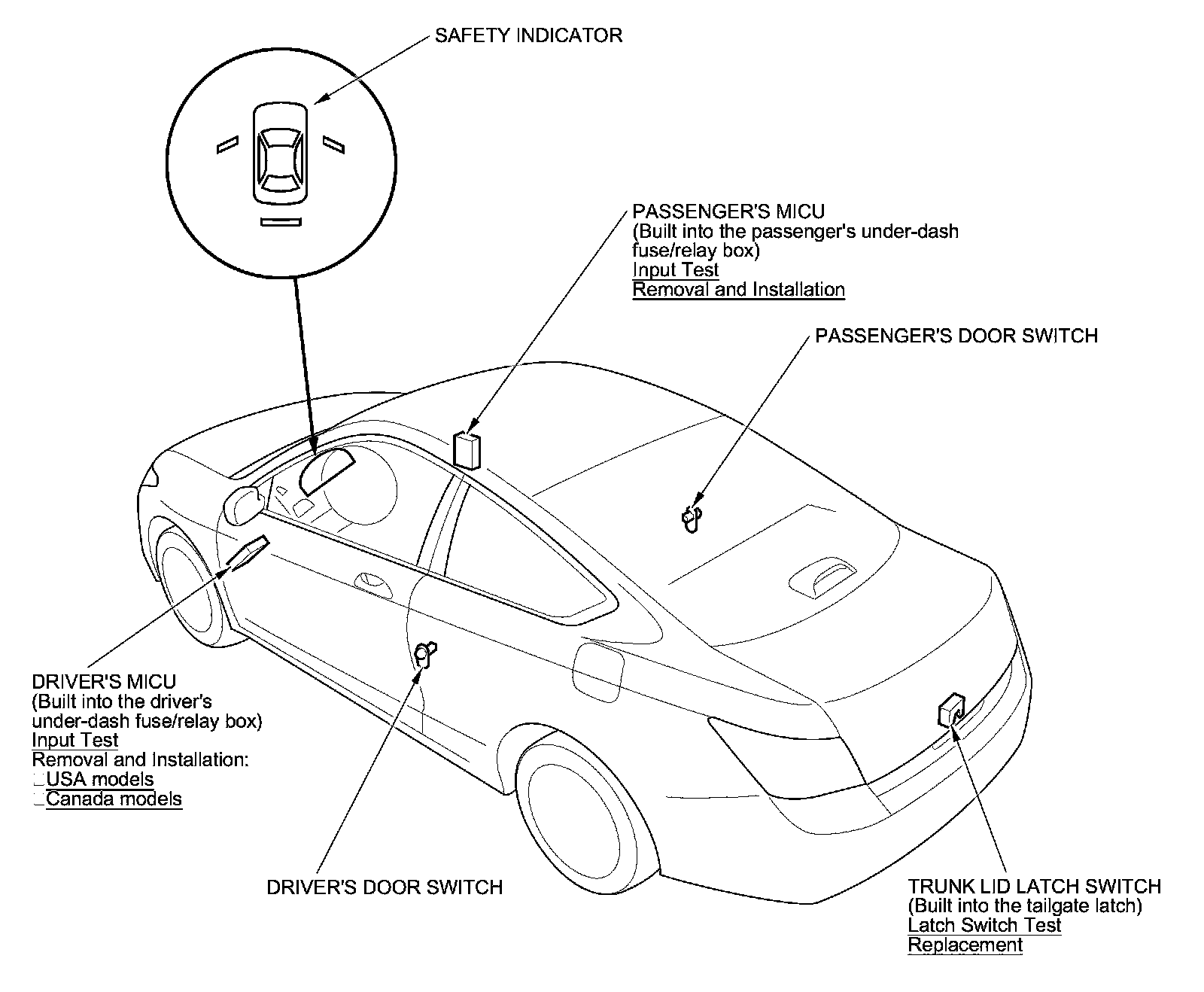 SAFETY INDICATOR

PASSENGER'S MICU
(Built into the passenger's under-dash fuse/relay box)
Input Test
Removal and Installation

PASSENGER'S DOOR SWITCH

DRIVER'S MICU
(Built into the driver's under-dash fuse/relay box)
Input Test
Removal and Installation:
USA models
Canada models

DRIVER'S DOOR SWITCH

TRUNK LID LATCH SWITCH
(Built into the tailgate latch)
Latch Switch Test
Replacement