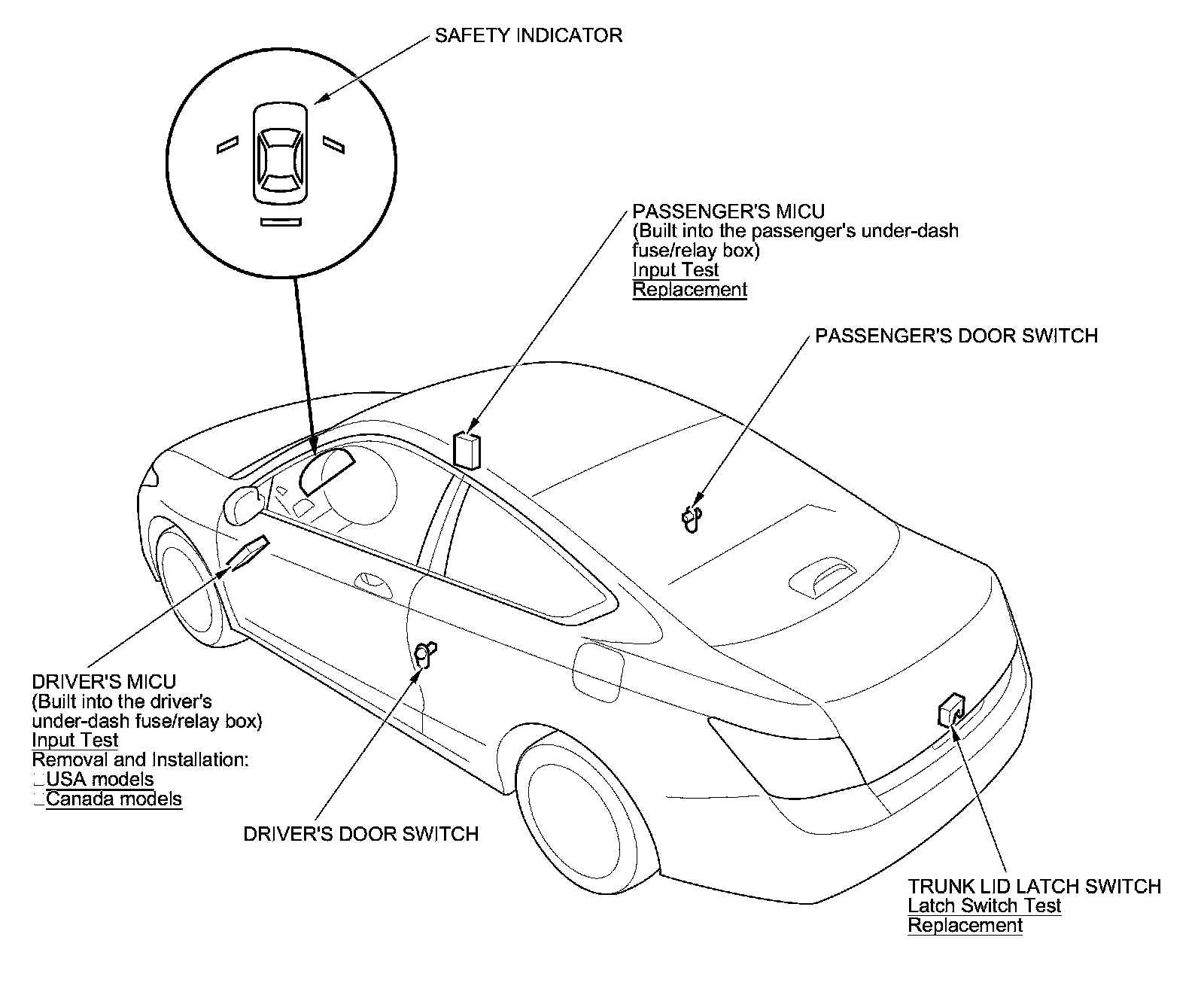 SAFETY INDICATOR

PASSENGER'S MICU
(Built into the passenger's under-dash fuse/relay box)
Input Test
Replacement

PASSENGER'S DOOR SWITCH

DRIVER'S MICU
(Built into the driver's under-dash fuse/relay box)
Input Test
Removal and Installation:
USA models
Canada models

DRIVER'S DOOR SWITCH

TRUNK LID LATCH SWITCH
Latch Switch Test
Replacement