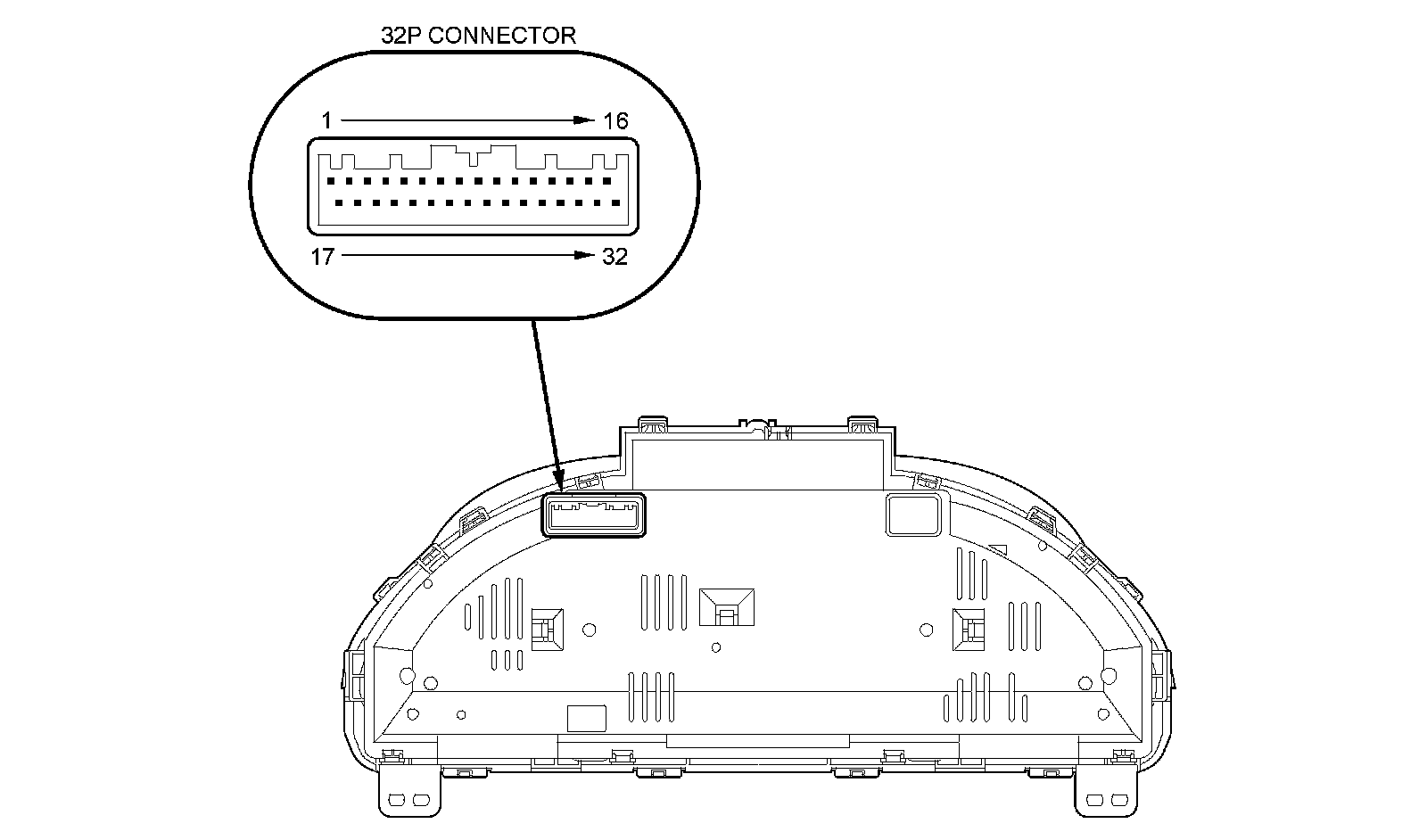 32P CONNECTOR

1 16

17 32