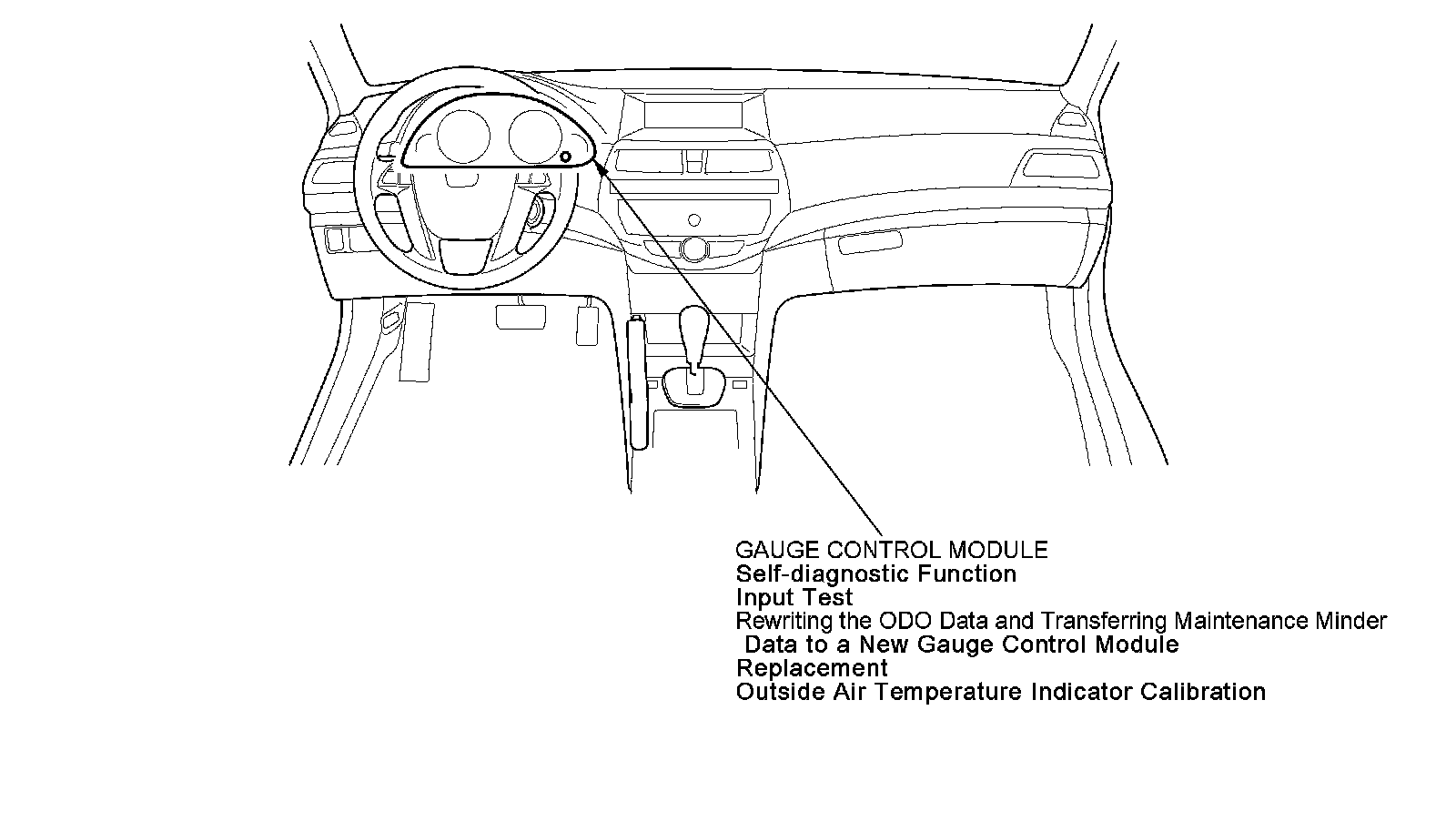 GAUGE CONTROL MODULE
Self-diagnostic Function
Input Test
Rewriting the ODO Data and Transferring Maintenance Minder Data to a New Gauge Control Module
Replacement
Outside Air Temperature Indicator Calibration