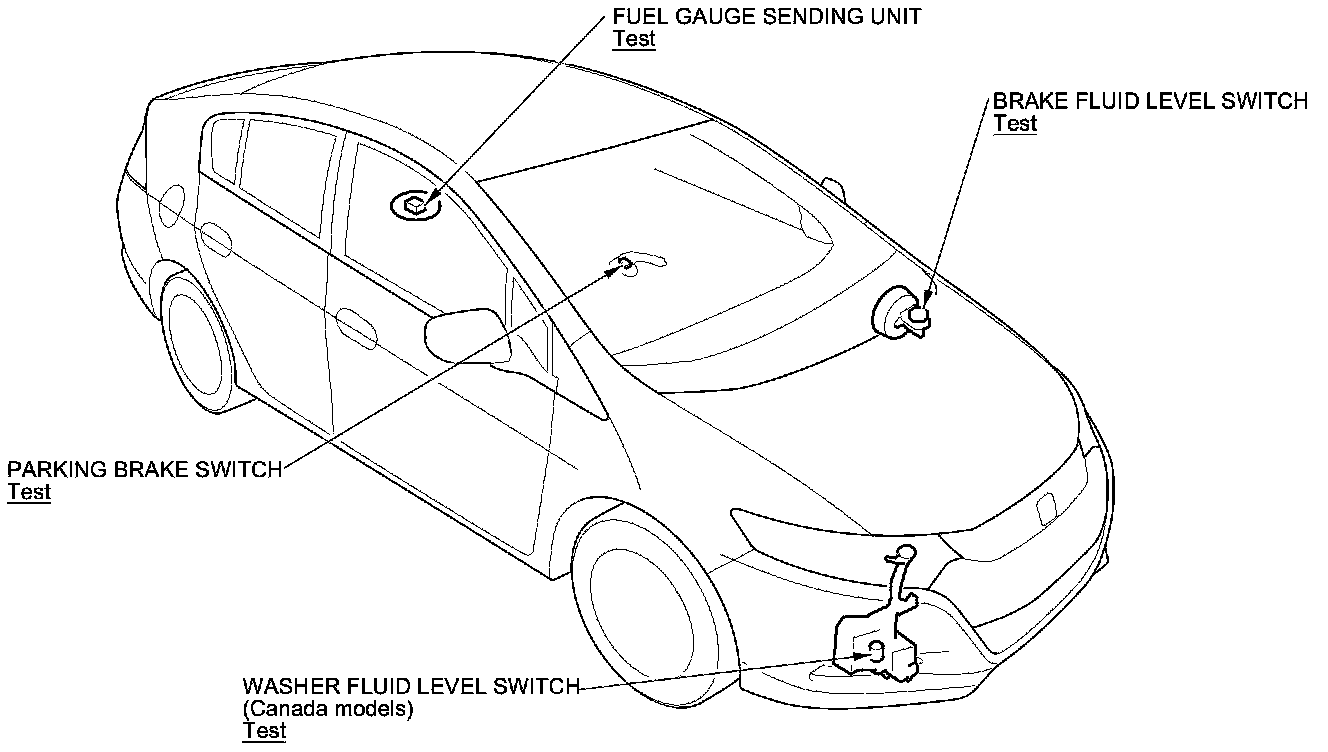 FUEL GAUGE SENDING UNIT
Test

BRAKE FLUID LEVEL SWITCH
Test

PARKING BRAKE SWITCH
Test

WASHER FLUID LEVEL SWITCH
(Canada models)
Test