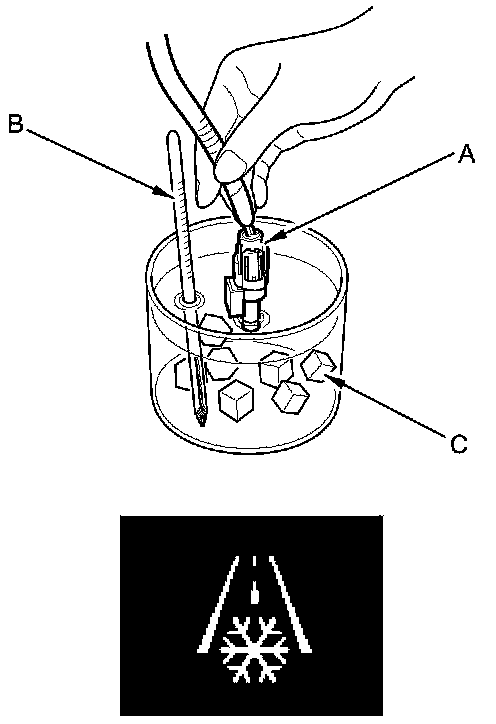 B
A
C