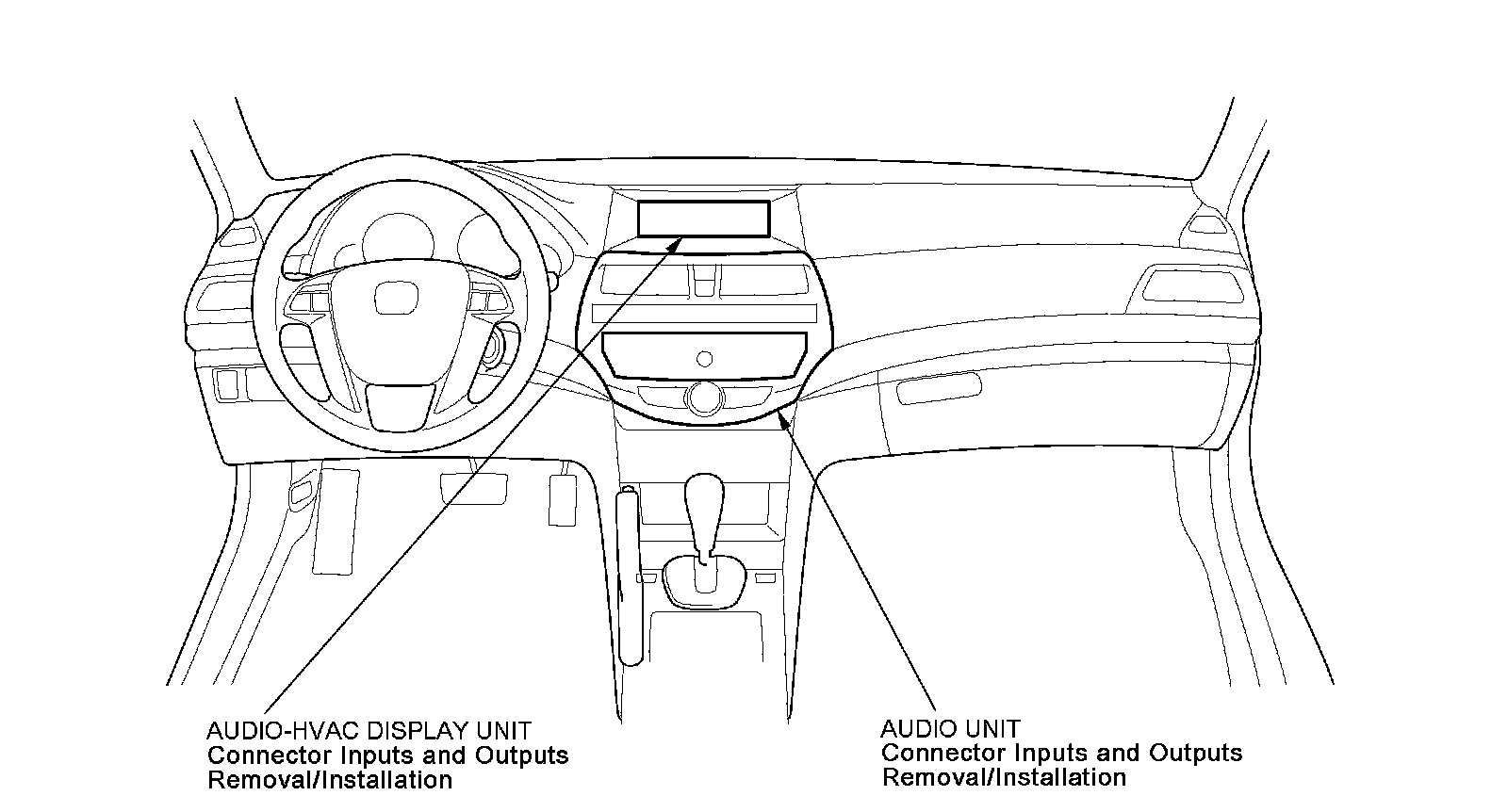 AUDIO-HVAC DISPLAY UNIT
Connector Inputs and Outputs
Removal/Installation

AUDIO UNIT
Connector Inputs and Outputs
Removal/Installation