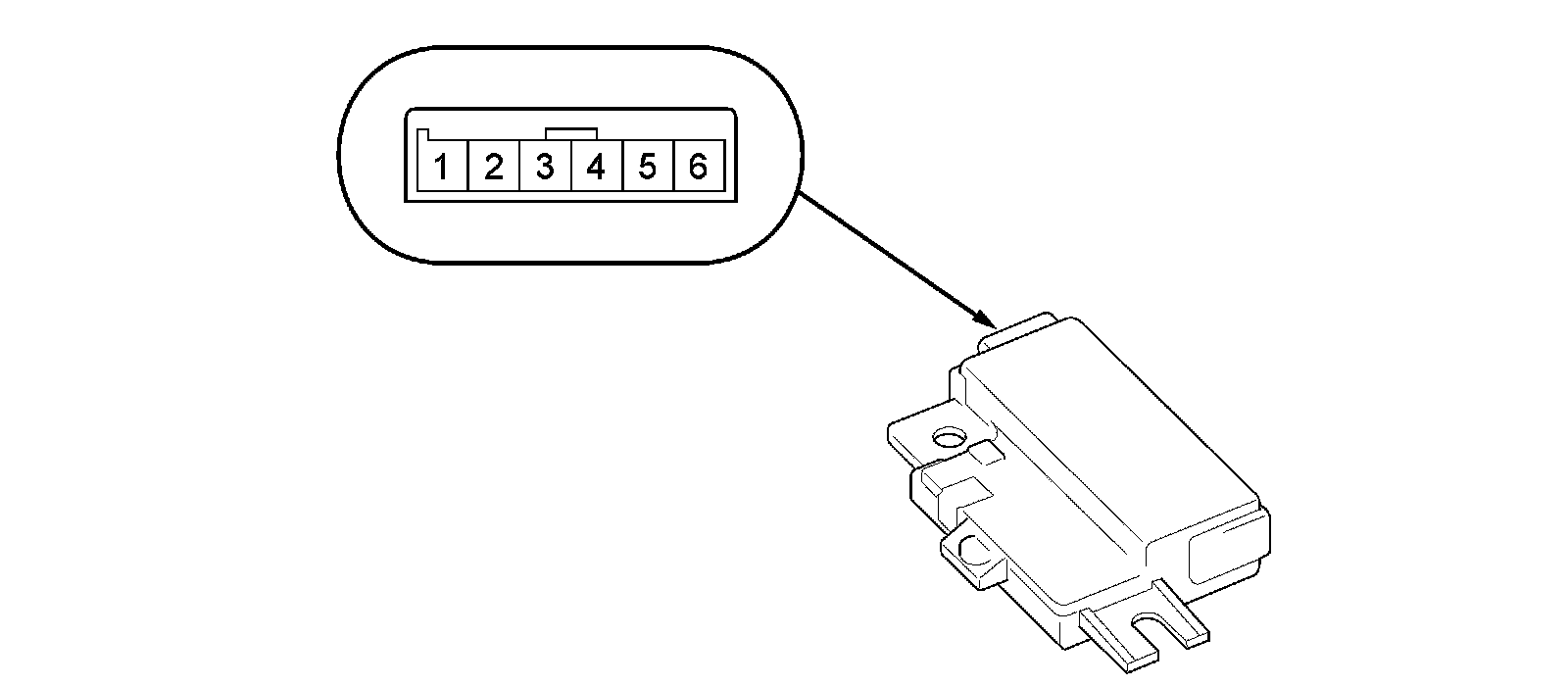 1 2 3 4 5 6