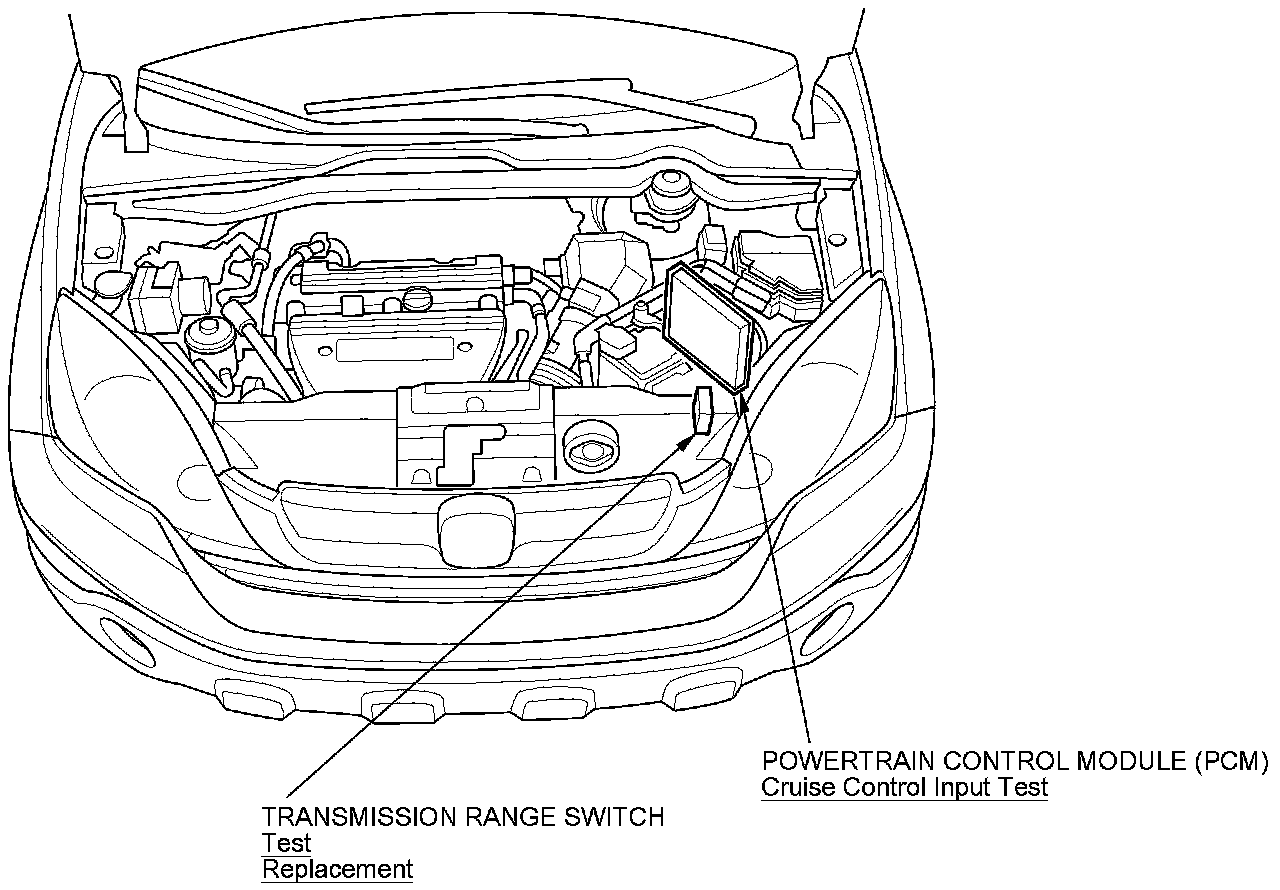 POWERTRAIN CONTROL MODULE (PCM)
Cruise Control Input Test

TRANSMISSION RANGE SWITCH
Test
Replacement