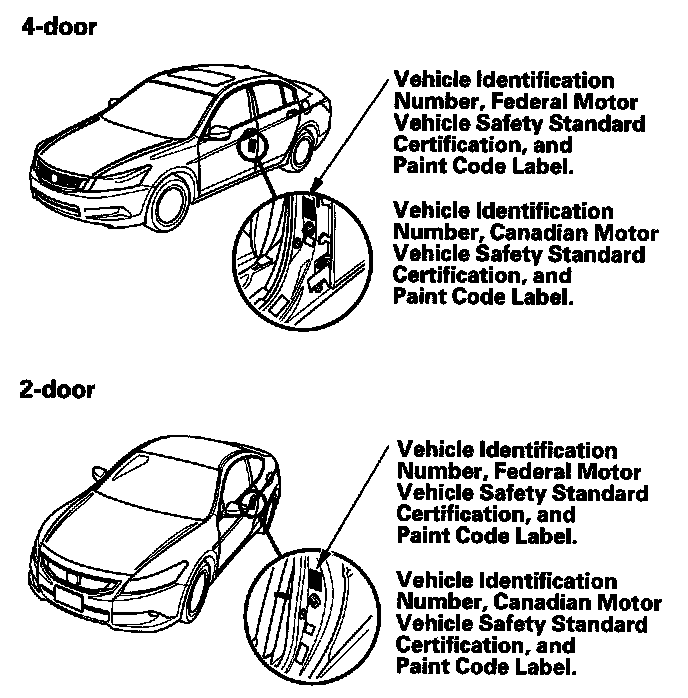 4-door

Vehicle Identification Number, Federal Motor Vehicle Safety Standard Certification, and Paint Code Label.

Vehicle Identification Number, Canadian Motor Vehicle Safety Standard Certification, and Paint Code Label.

2-door

Vehicle Identification Number, Federal Motor Vehicle Safety Standard Certification, and Paint Code Label.

Vehicle Identification Number, Canadian Motor Vehicle Safety Standard Certification, and Paint Code Label.