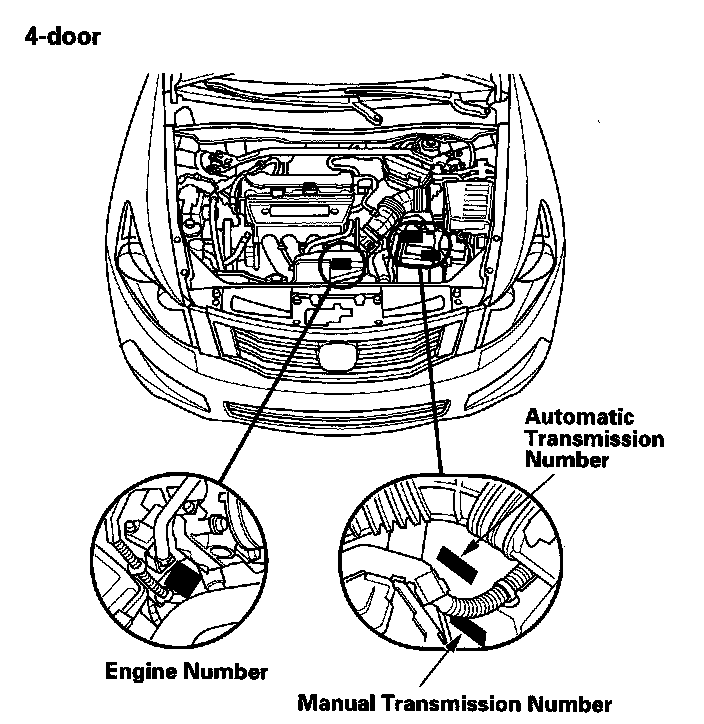 4-door

Automatic Transmission Number

Engine Number

Manual Transmission Number