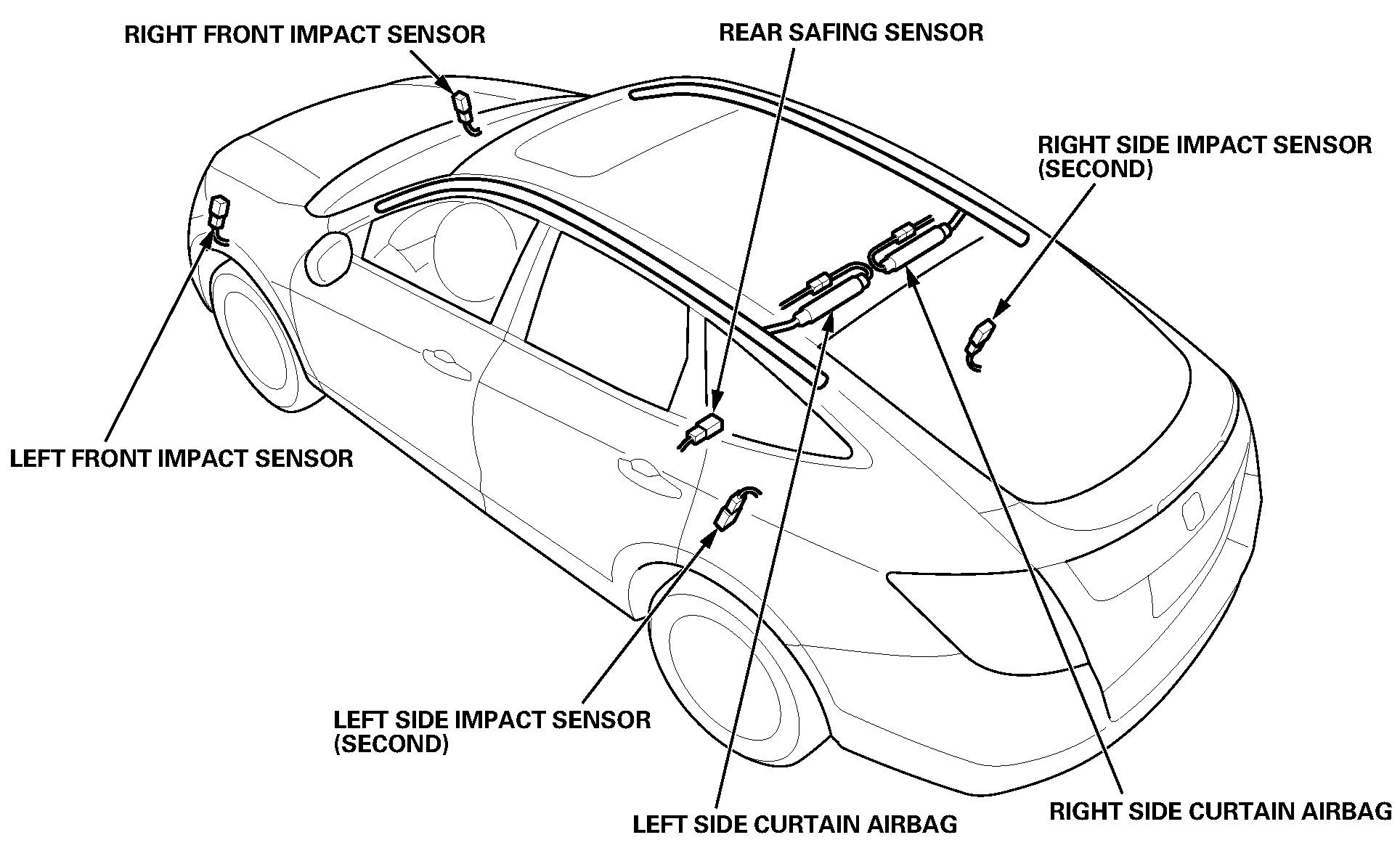 RIGHT FRONT IMPACT SENSOR

REAR SAFING SENSOR

RIGHT SIDE IMPACT SENSOR (SECOND)

LEFT FRONT IMPACT SENSOR

LEFT SIDE IMPACT SENSOR (SECOND)

LEFT SIDE CURTAIN AIRBAG

RIGHT SIDE CURTAIN AIRBAG