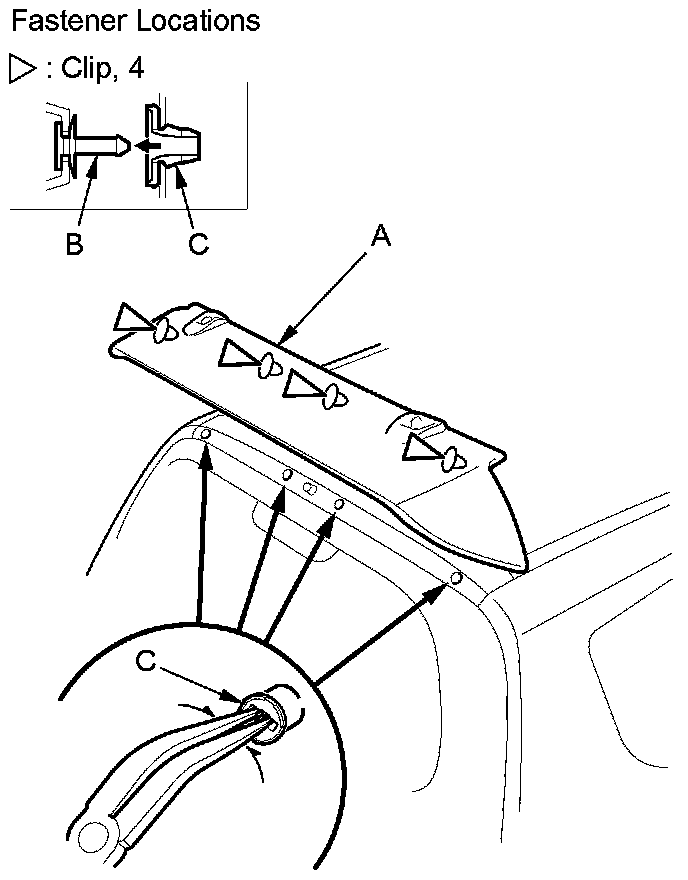 Fastener Locations

▷ : Clip, 4

B

C

A

C