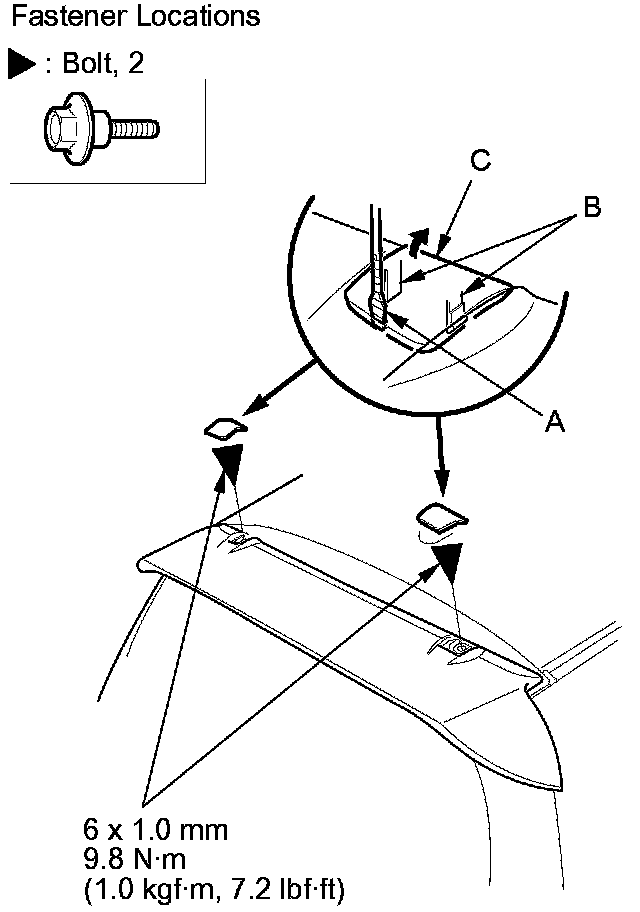 Fastener Locations

▶ : Bolt, 2

C

B

A

6 x 1.0 mm
9.8 N·m
(1.0 kgf·m, 7.2 lbf·ft)