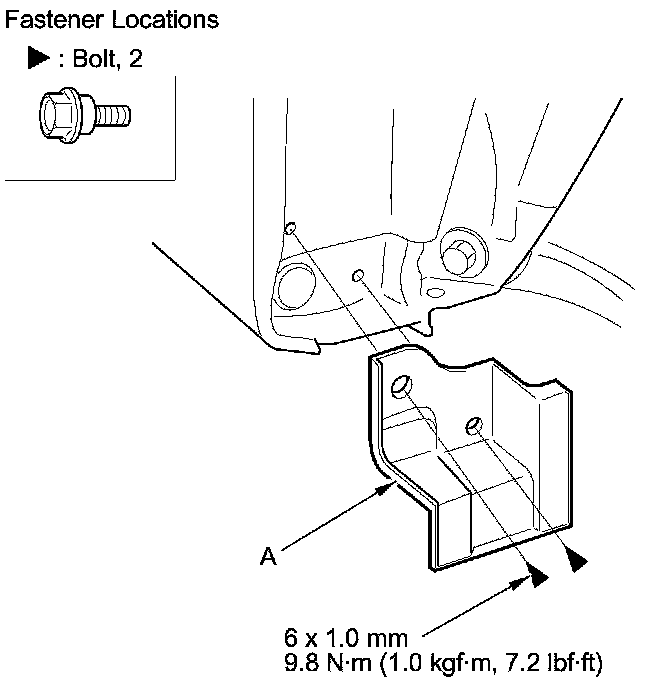 Fastener Locations

▶ : Bolt, 2

A

6 x 1.0 mm
9.8 N·m (1.0 kgf·m, 7.2 lbf·ft)