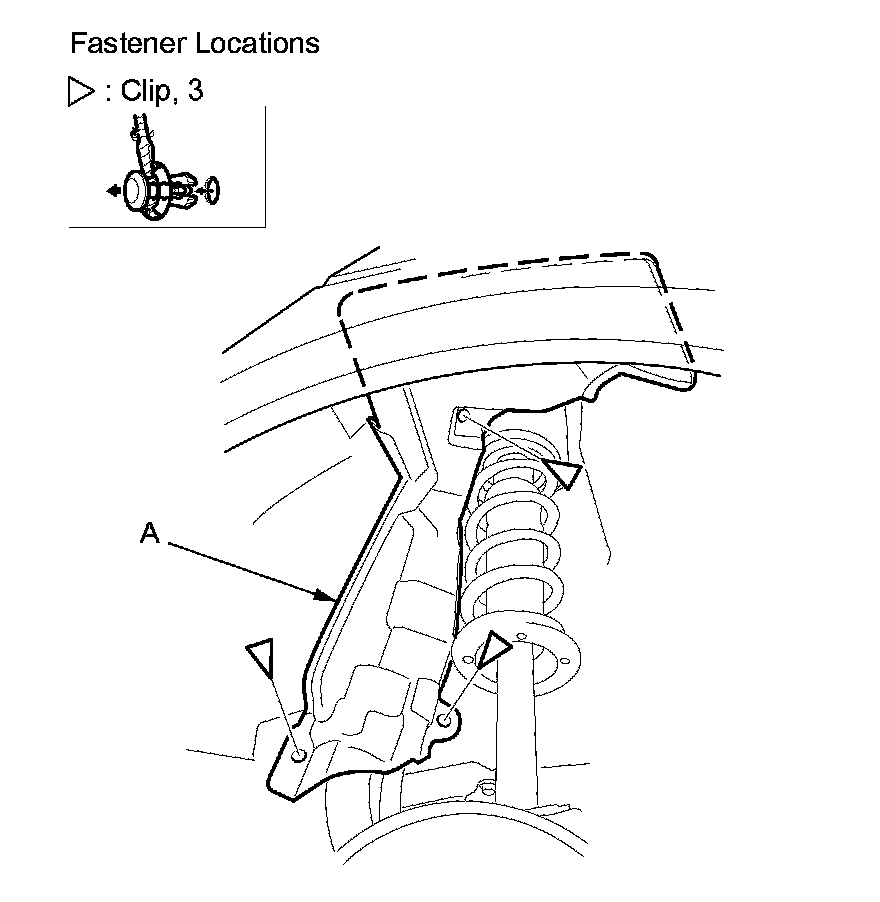 Fastener Locations

▷ : Clip, 3

A