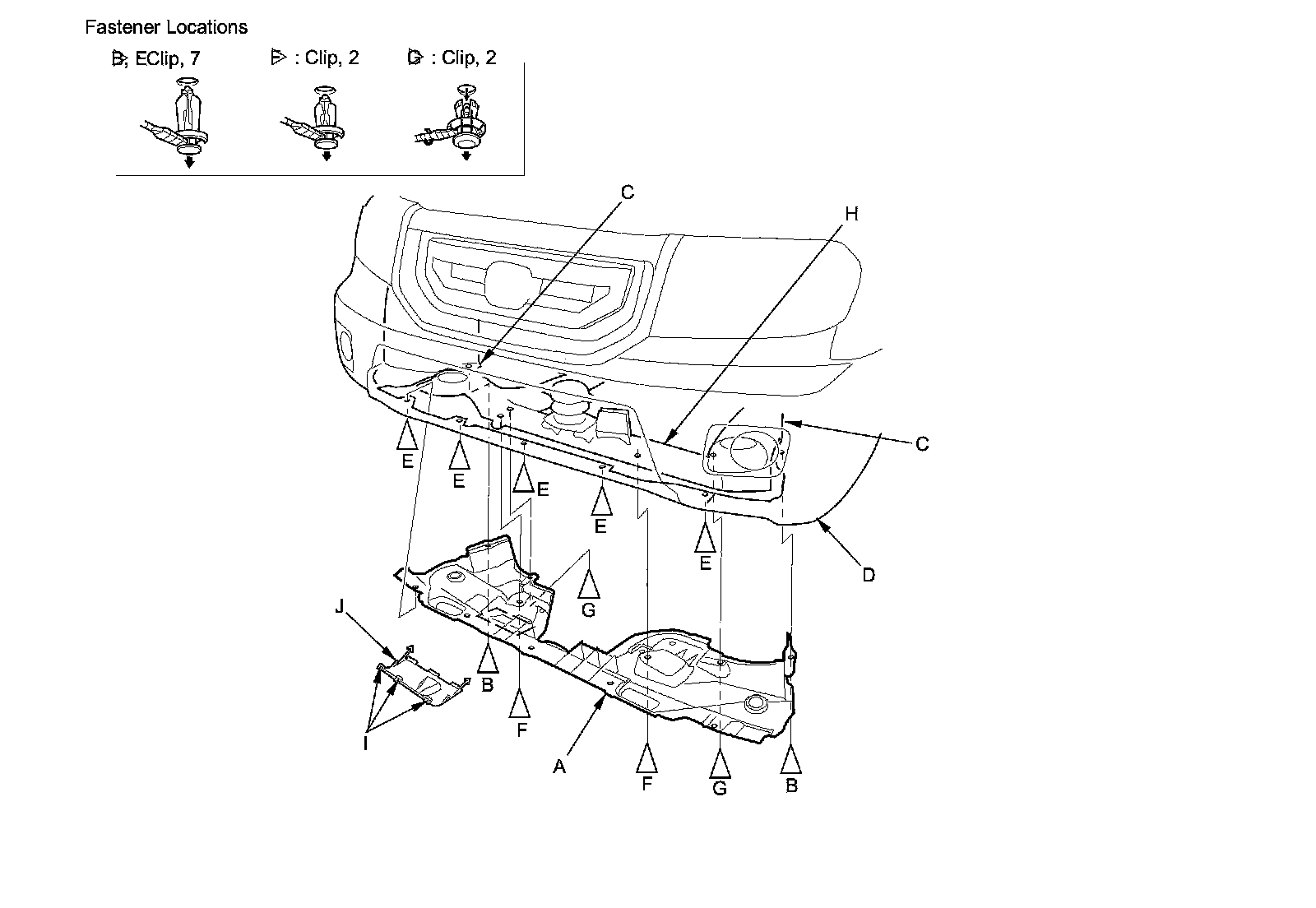 Fastener Locations

B, EClip, 7

F : Clip, 2

G : Clip, 2

C

H

C

E

E

E

E

E

D

G

J

B

F

I

A

F

G

B