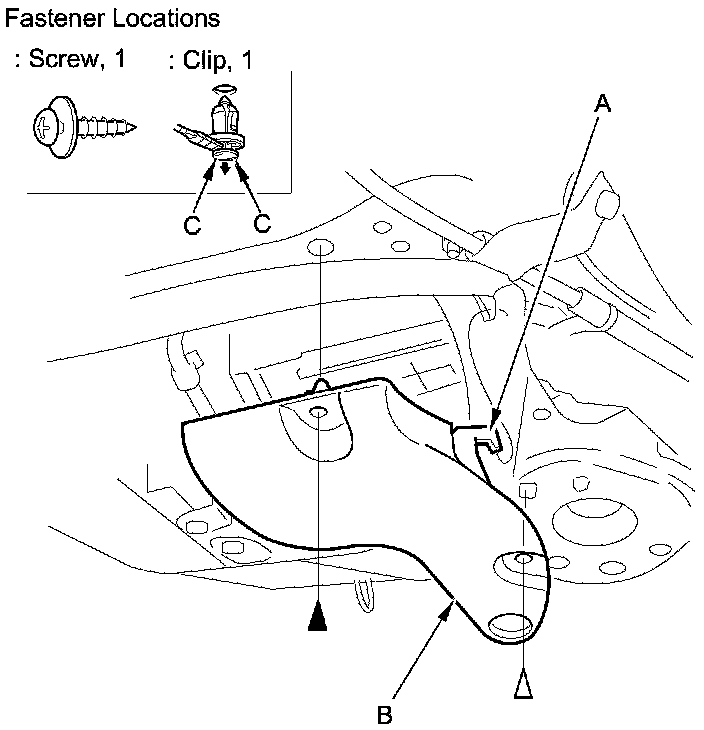 Fastener Locations

: Screw, 1
: Clip, 1

C
C
A
B