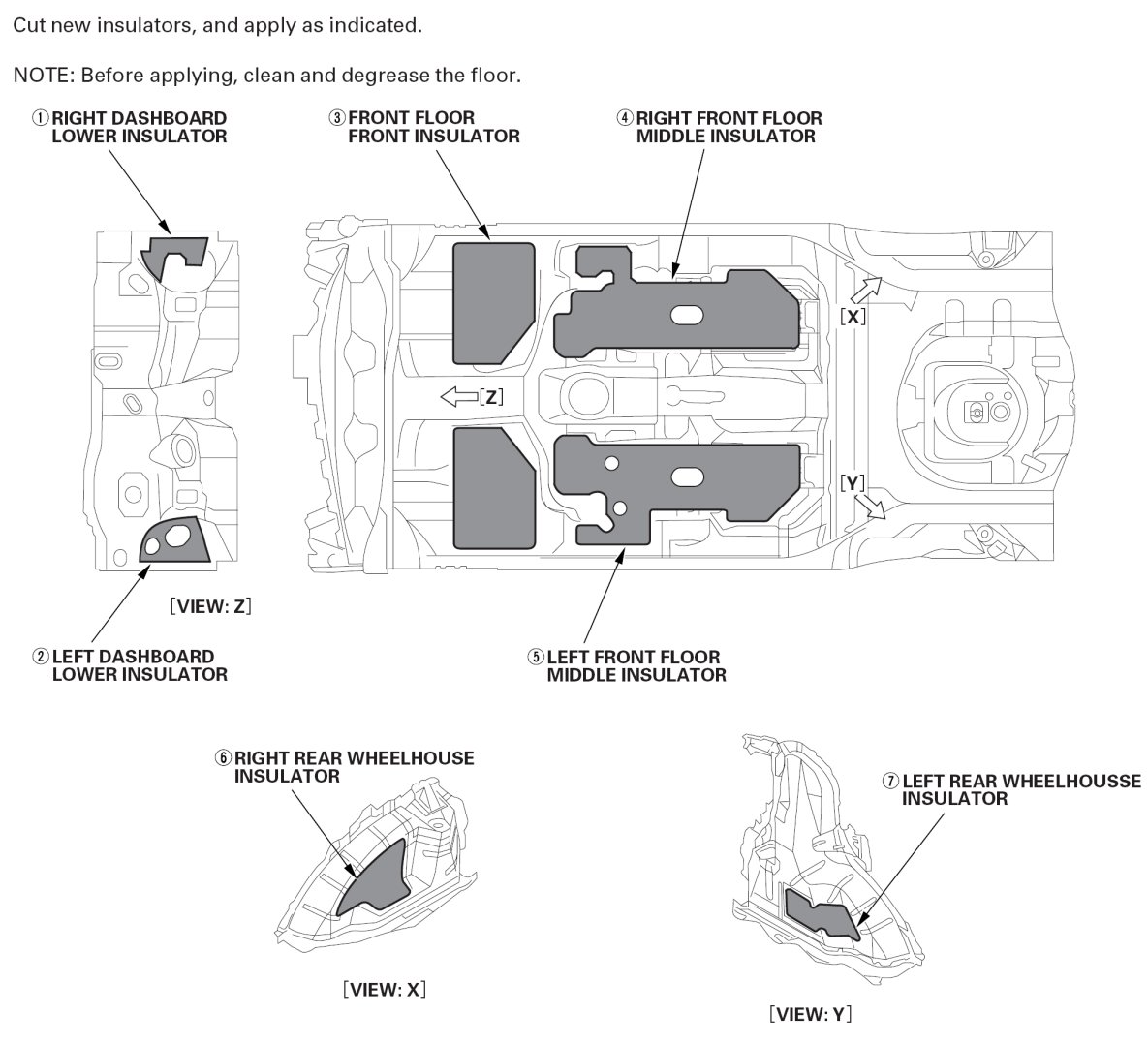 Cut new insulators, and apply as indicated.

NOTE: Before applying, clean and degrease the floor.

① RIGHT DASHBOARD LOWER INSULATOR

③ FRONT FLOOR FRONT INSULATOR

④ RIGHT FRONT FLOOR MIDDLE INSULATOR

[X]

[Z]

[Y]

[VIEW: Z]

② LEFT DASHBOARD LOWER INSULATOR

⑤ LEFT FRONT FLOOR MIDDLE INSULATOR

⑥ RIGHT REAR WHEELHOUSE INSULATOR

⑦ LEFT REAR WHEELHOUSSE INSULATOR

[VIEW: X]

[VIEW: Y]