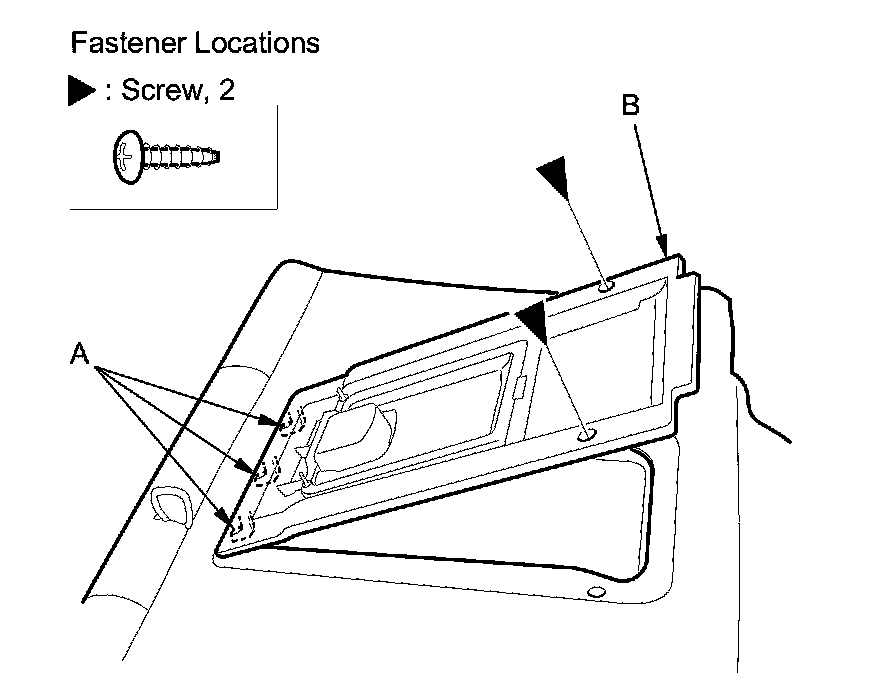 Fastener Locations

▶ : Screw, 2

B

A