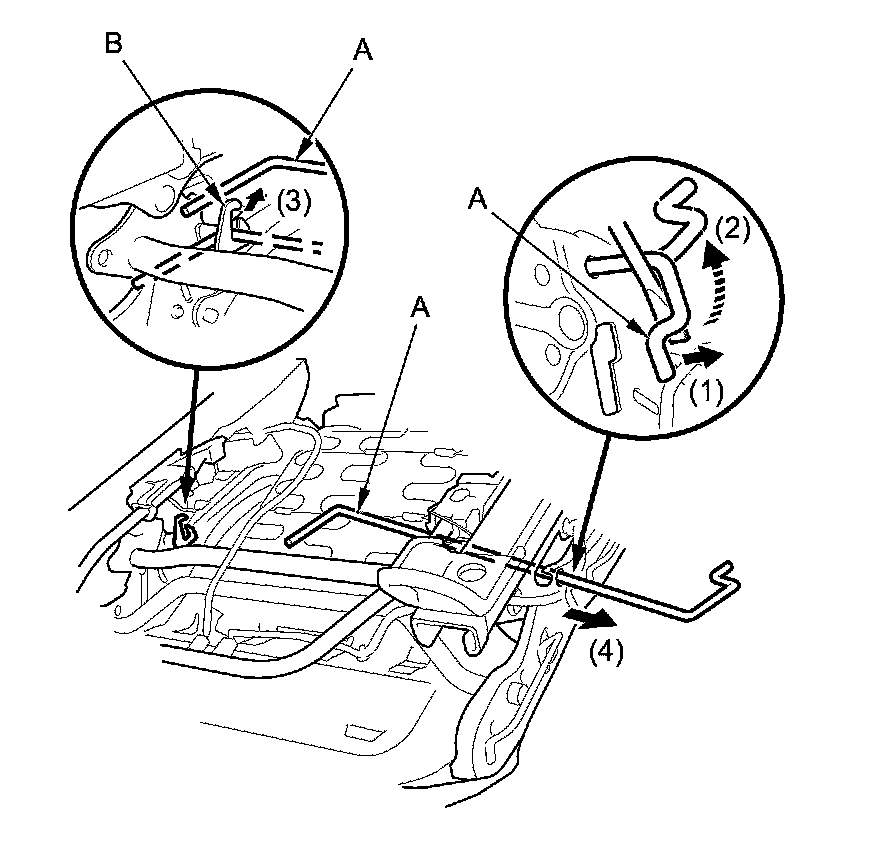 B
A
(3)
A
(2)
(1)
A
(4)