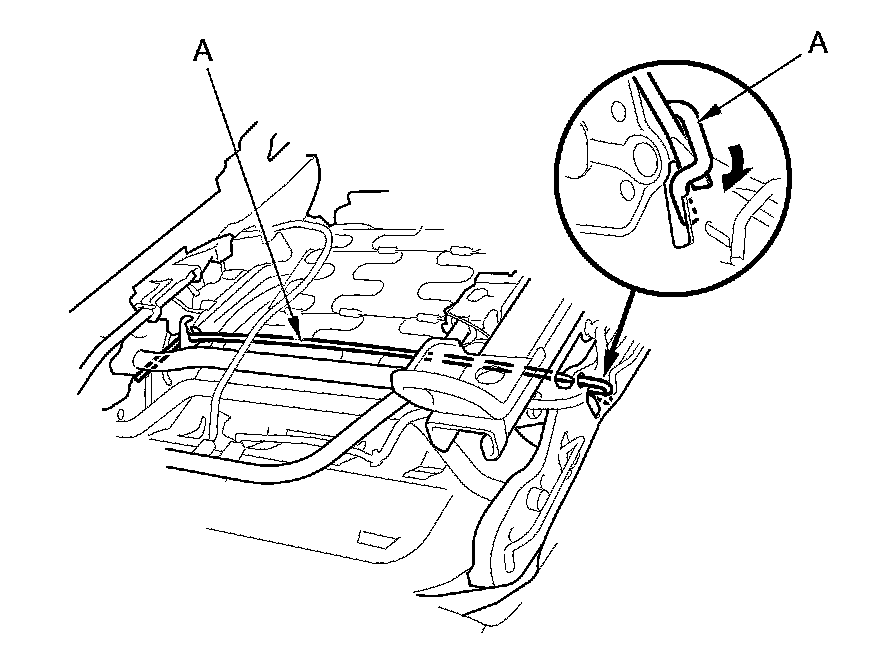 A

A