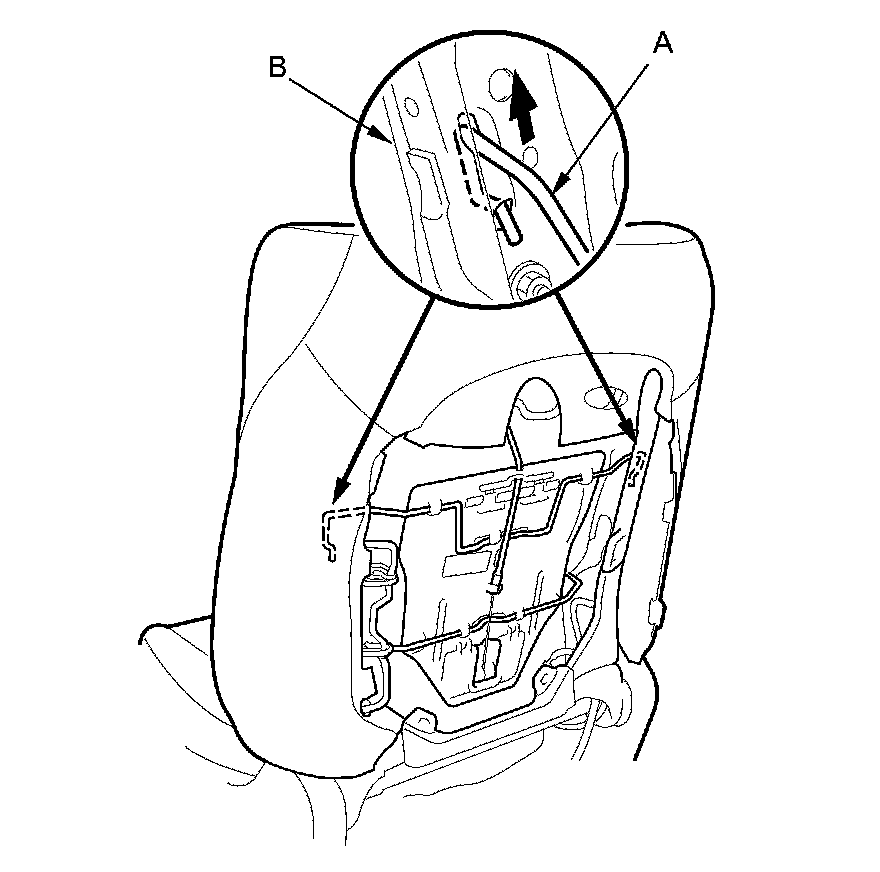 B
A