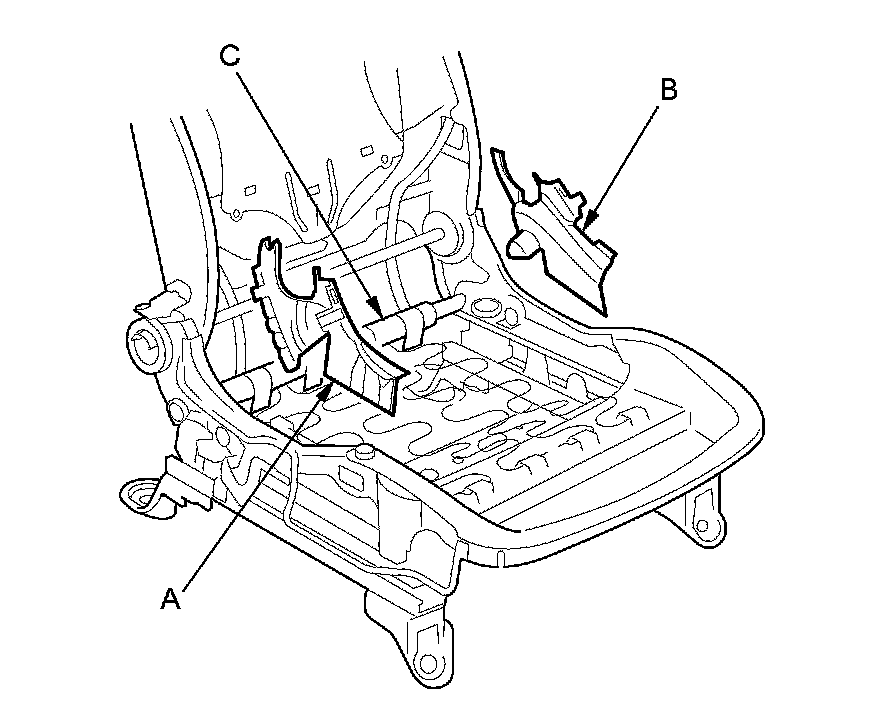 C
B
A