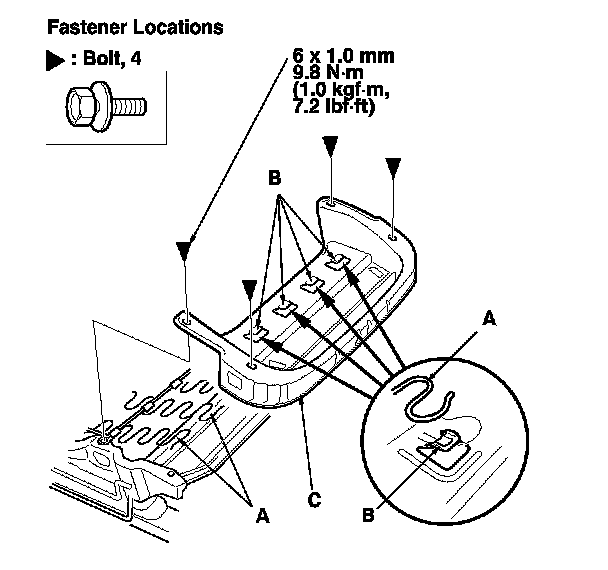 Fastener Locations

▶ : Bolt, 4

6 x 1.0 mm
9.8 N·m
(1.0 kgf·m,
7.2 lbf·ft)

B

A

A

C

B