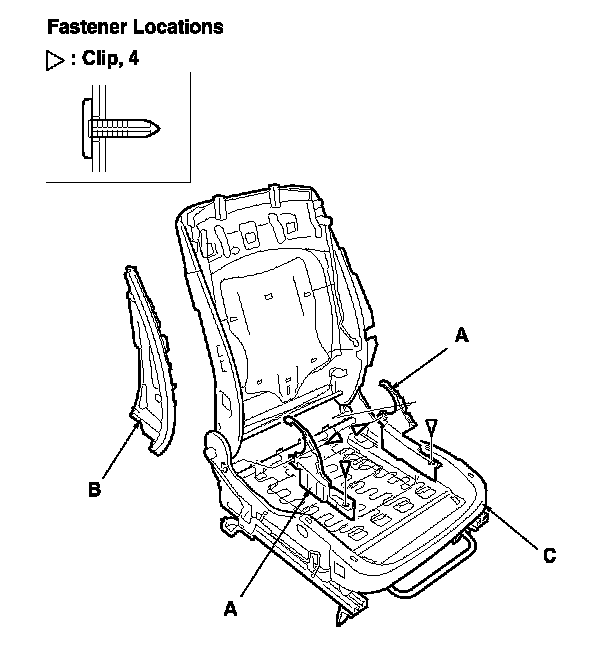 Fastener Locations

▷ : Clip, 4

A

B

C

A