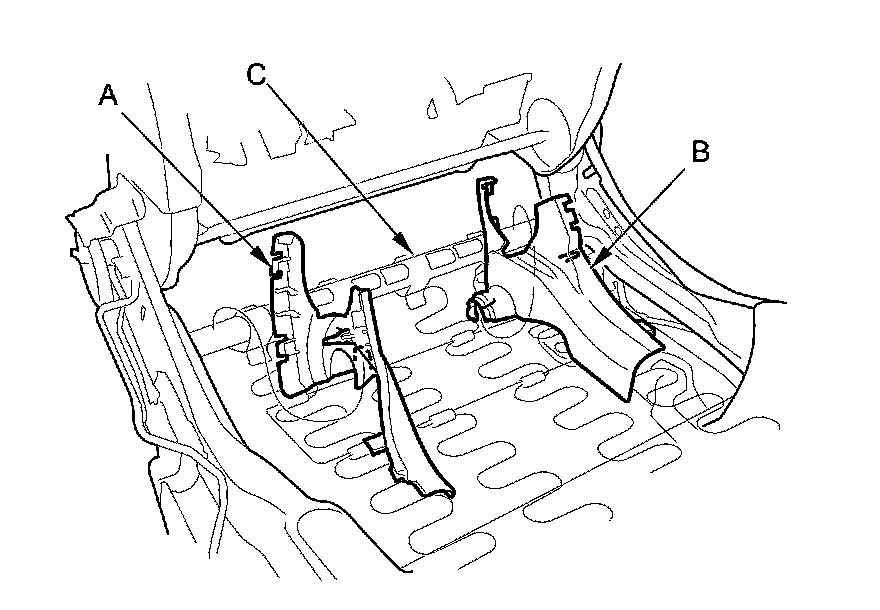 A
C
B