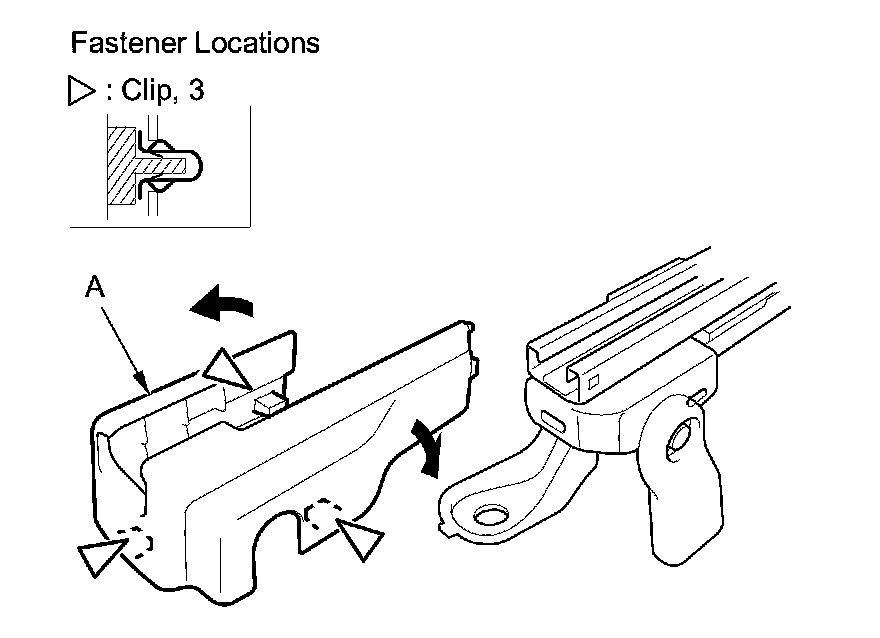 Fastener Locations

▷ : Clip, 3

A