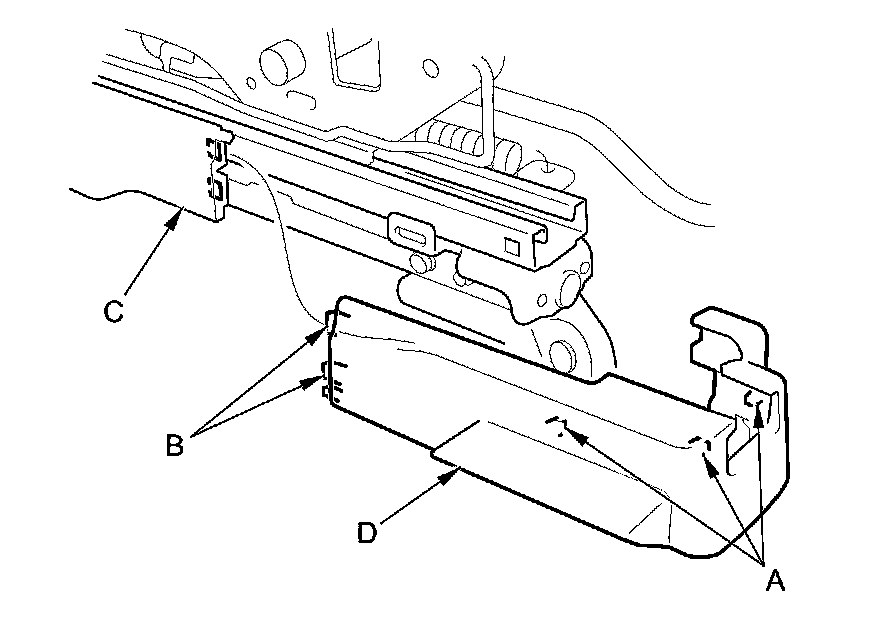 C
B
D
A