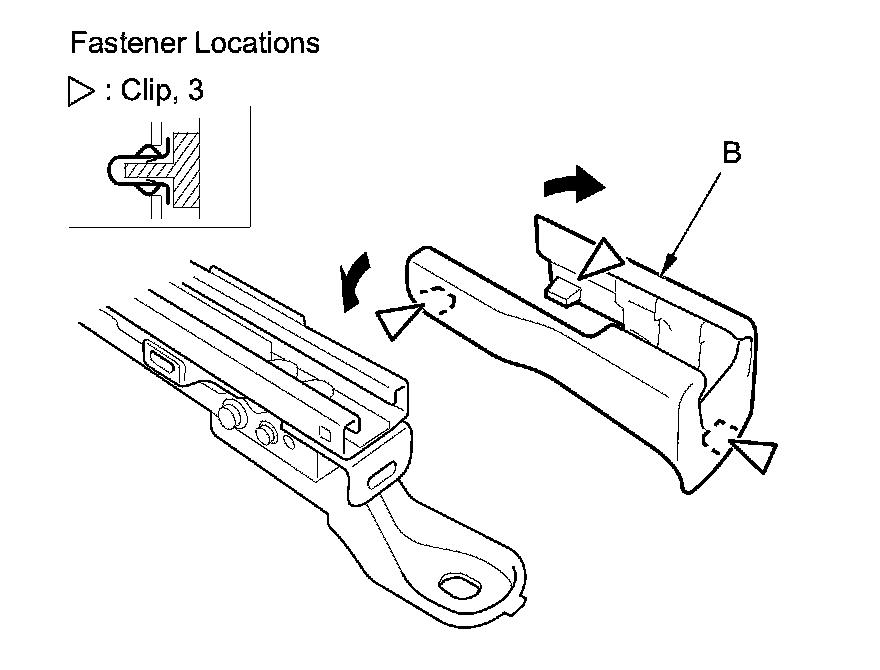 Fastener Locations

▷ : Clip, 3

B