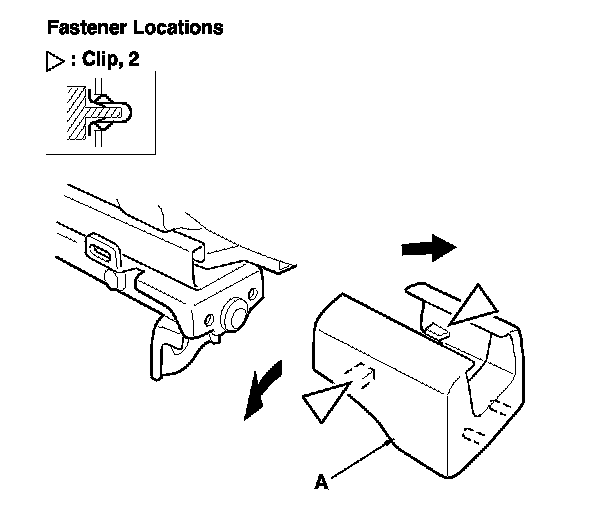 Fastener Locations

▷ : Clip, 2

A