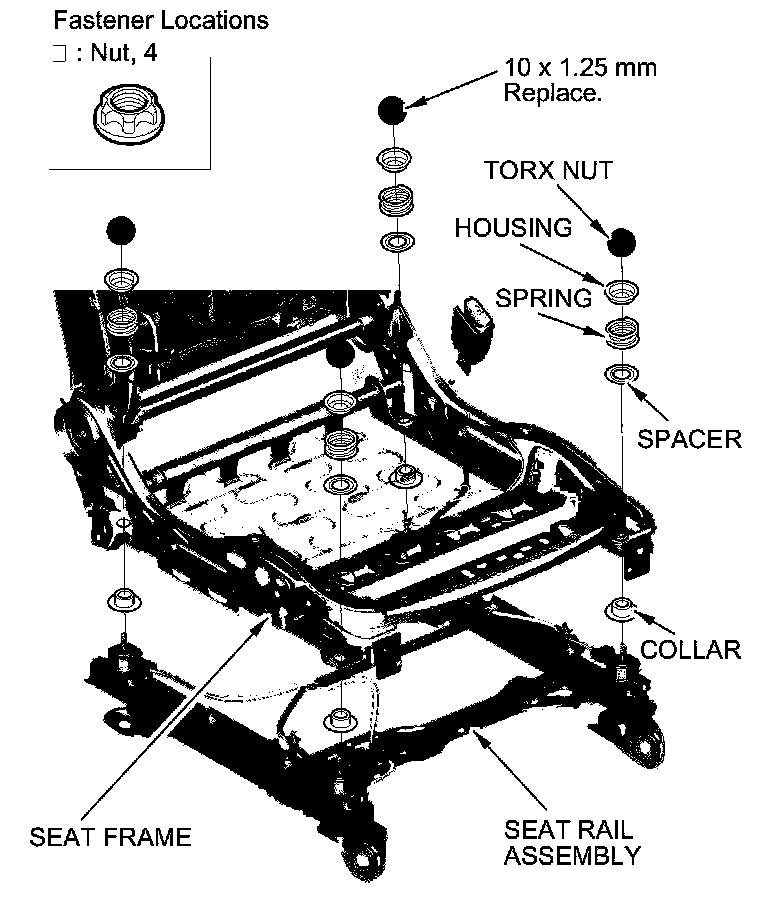 Fastener Locations
: Nut, 4

10 x 1.25 mm
Replace.

TORX NUT

HOUSING

SPRING

SPACER

COLLAR

SEAT FRAME

SEAT RAIL
ASSEMBLY