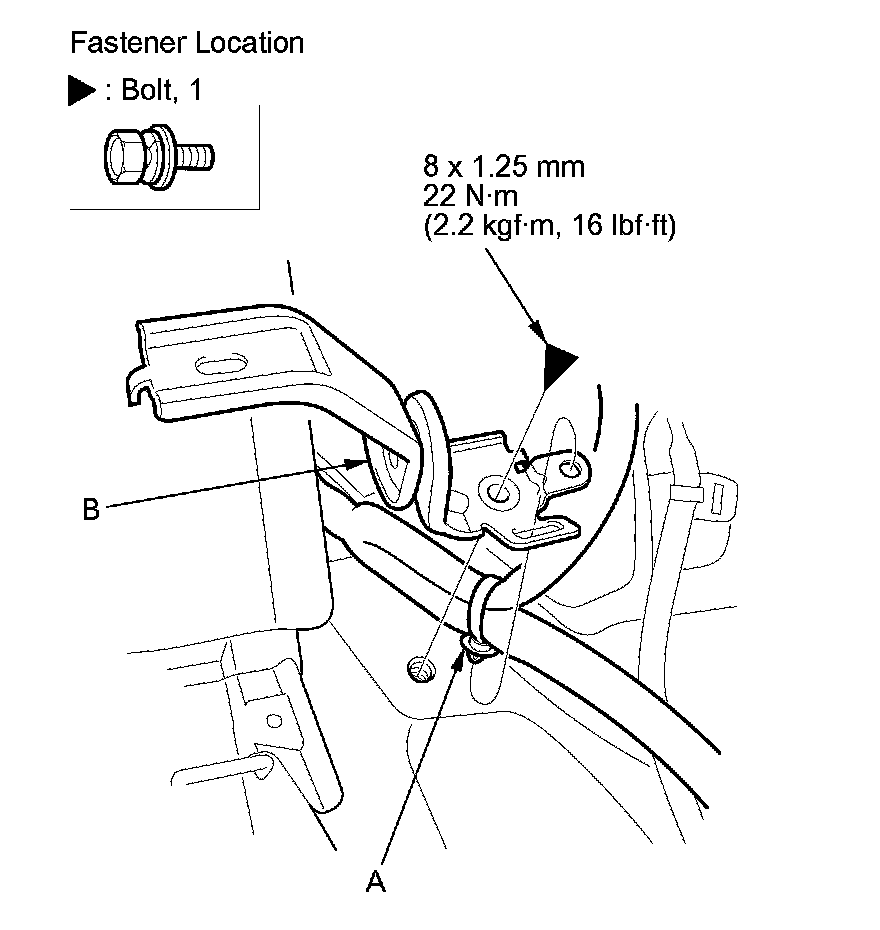 Fastener Location

▶ : Bolt, 1

8 x 1.25 mm
22 N·m
(2.2 kgf·m, 16 lbf·ft)

B

A