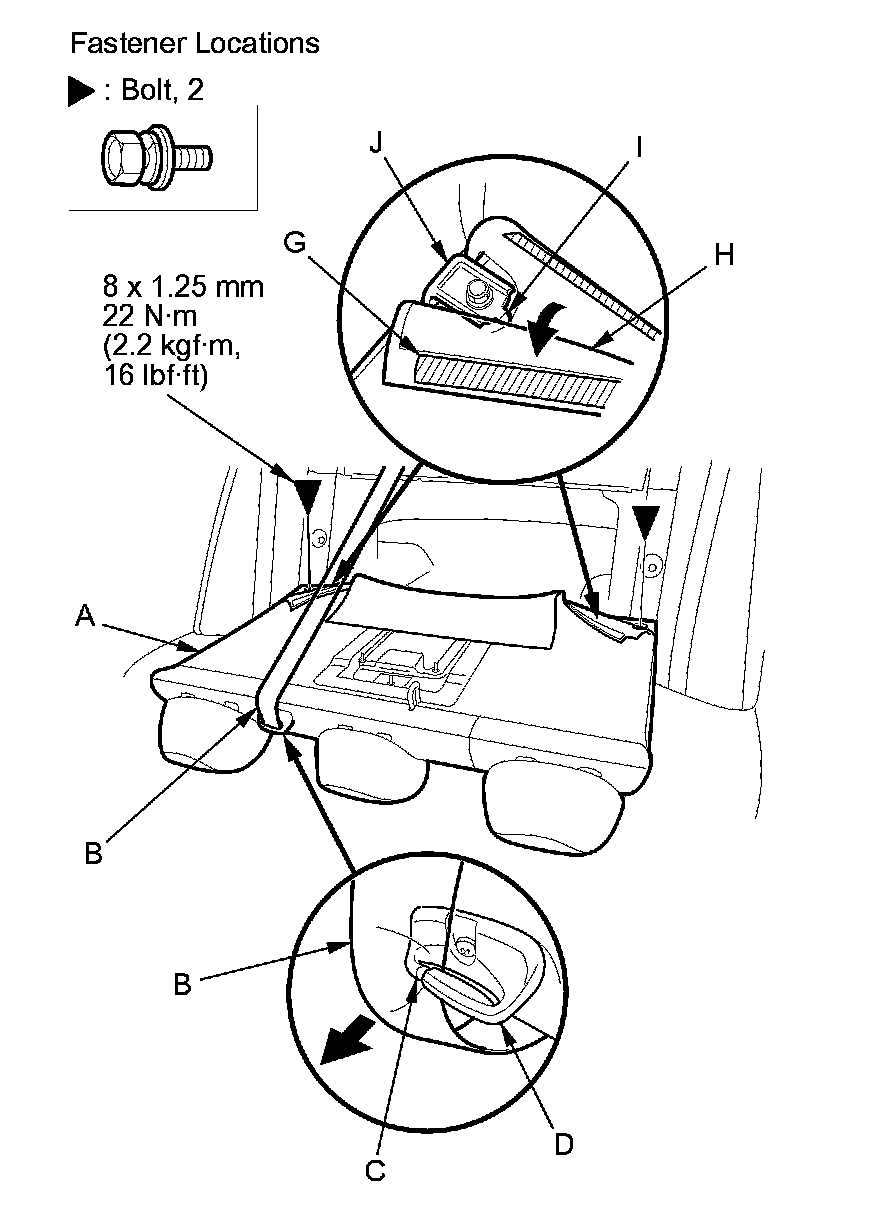 Fastener Locations

▶ : Bolt, 2

J
I
G
H

8 x 1.25 mm
22 N·m
(2.2 kgf·m,
16 lbf·ft)

A

B

B

C

D