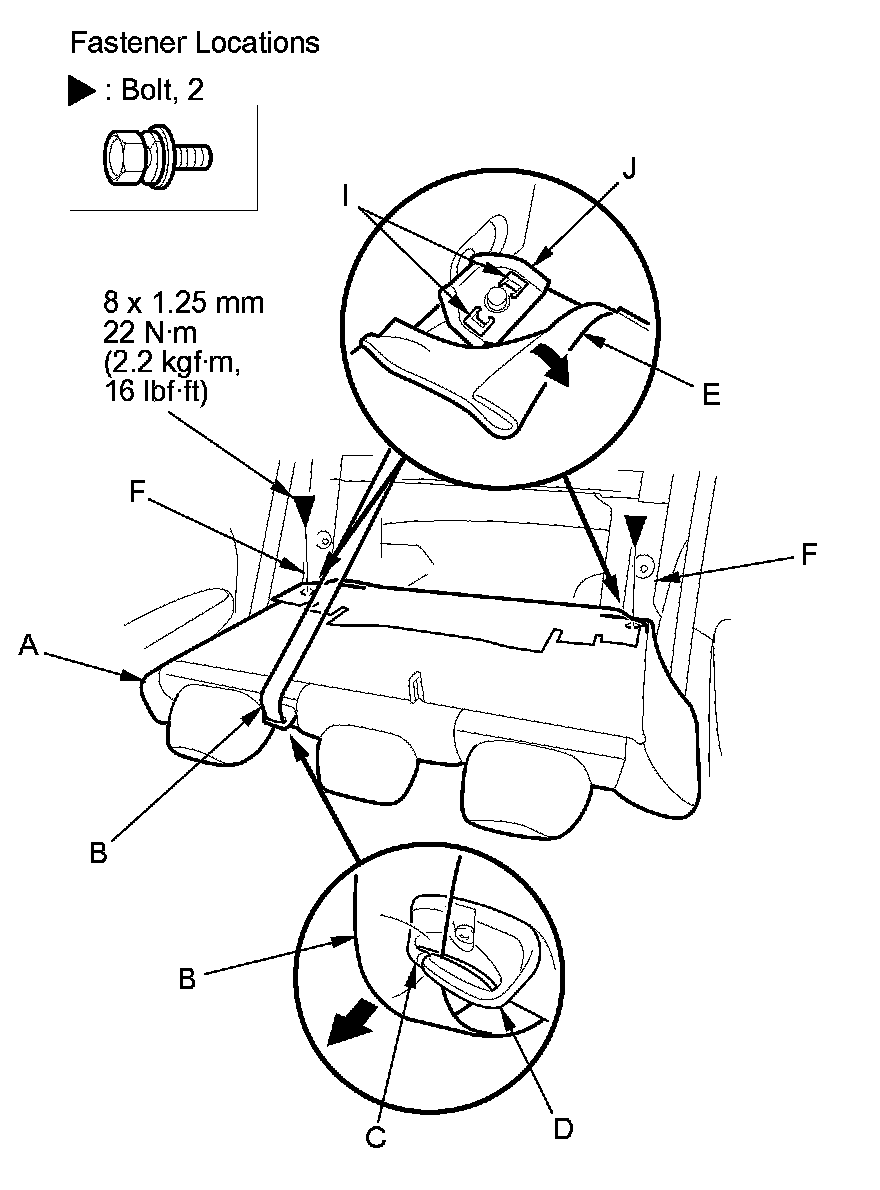 Fastener Locations

▶ : Bolt, 2

8 x 1.25 mm
22 N·m
(2.2 kgf·m,
16 lbf·ft)

I

J

E

F

F

A

B

B

C

D