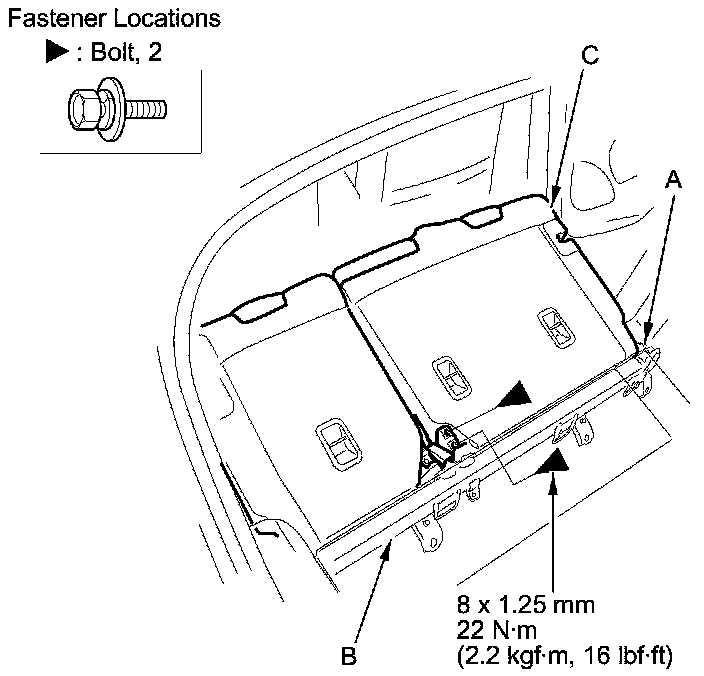 Fastener Locations
▶ : Bolt, 2

C

A

B

8 x 1.25 mm
22 N·m
(2.2 kgf·m, 16 lbf·ft)