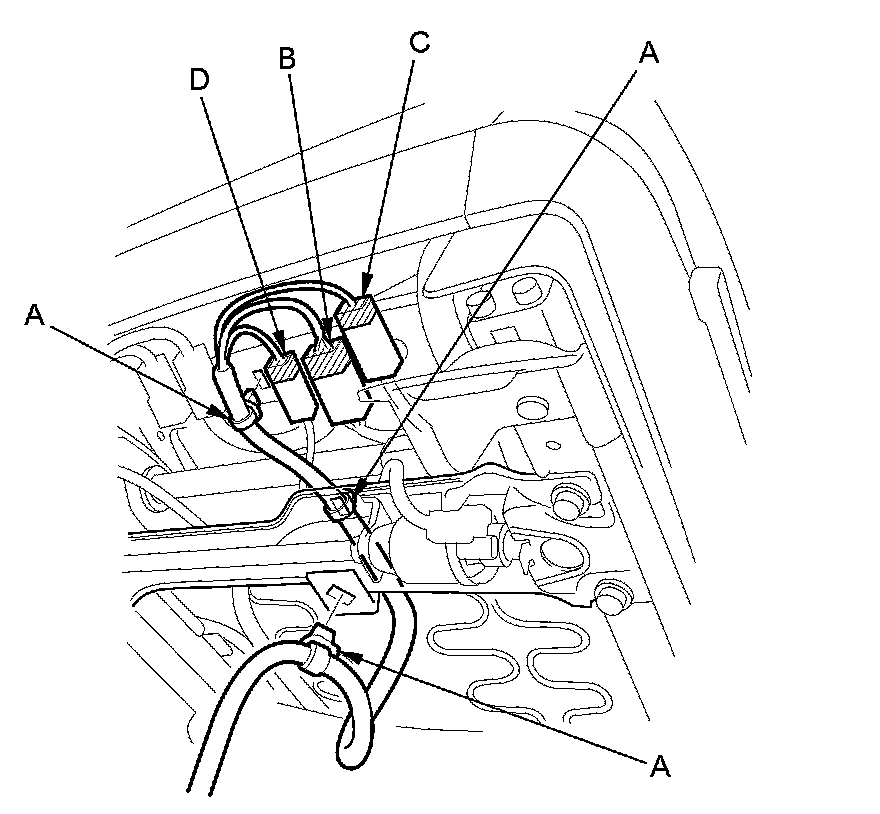 D
B
C
A
A
A