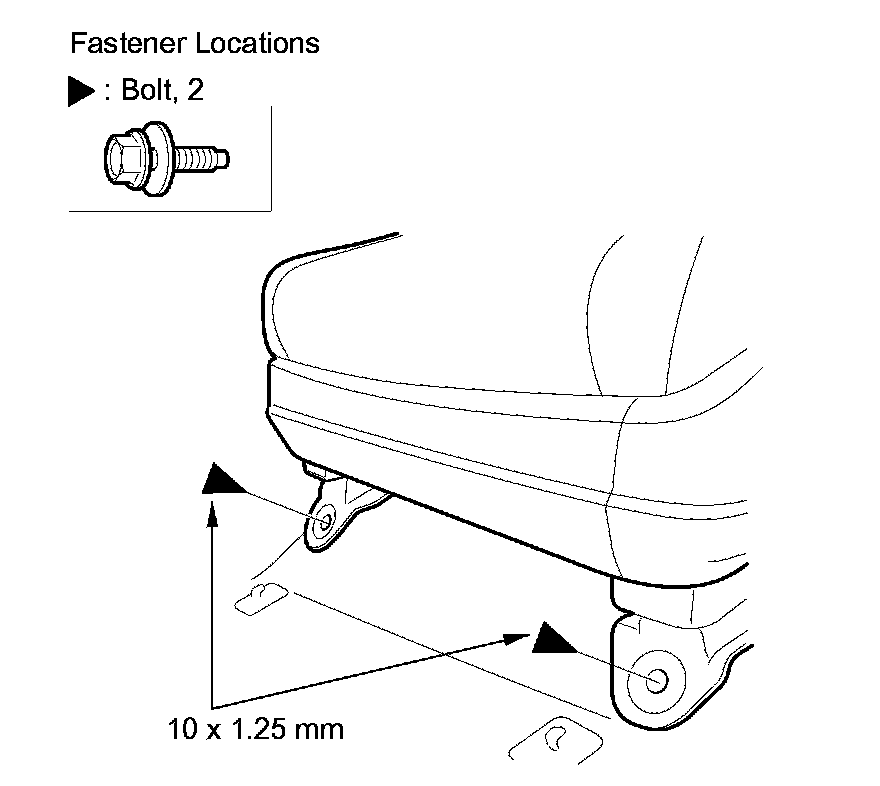 Fastener Locations

▶ : Bolt, 2

10 x 1.25 mm