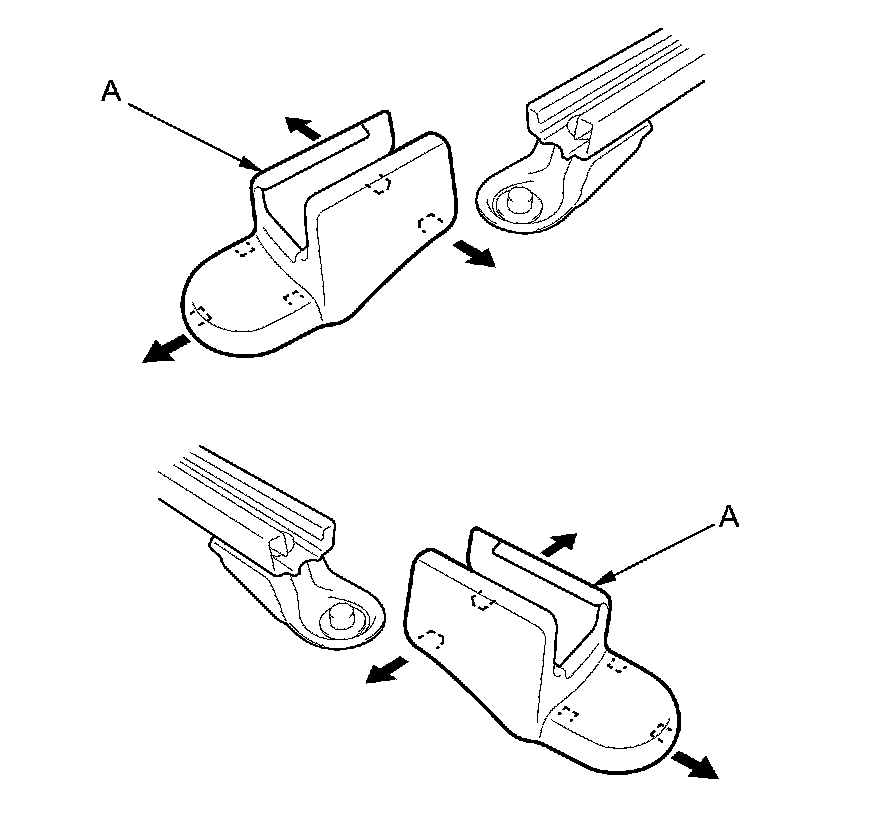 A

A