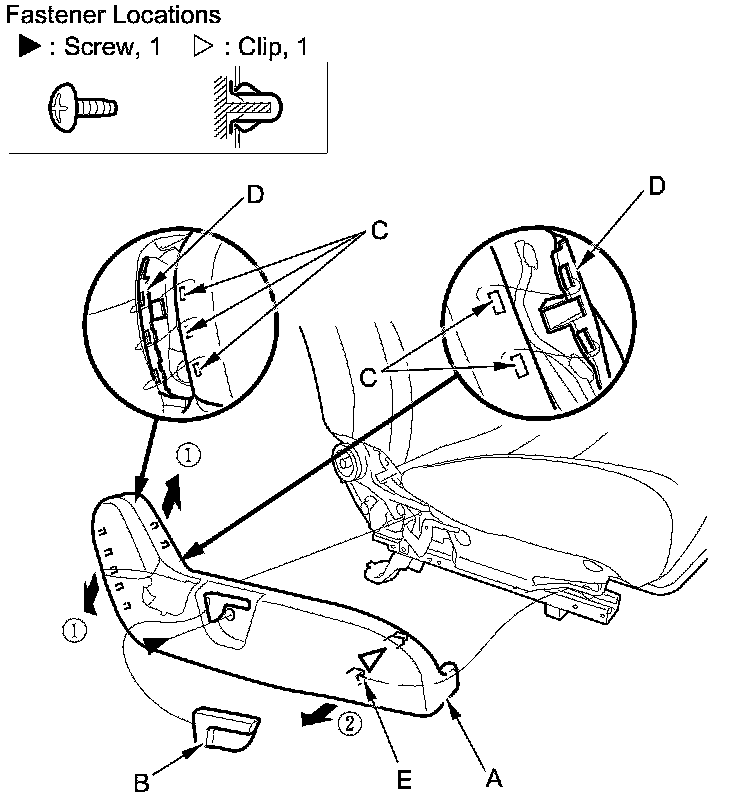 Fastener Locations
▶ : Screw, 1 ▷ : Clip, 1

D
C
D
C
①
①
②
B
E
A