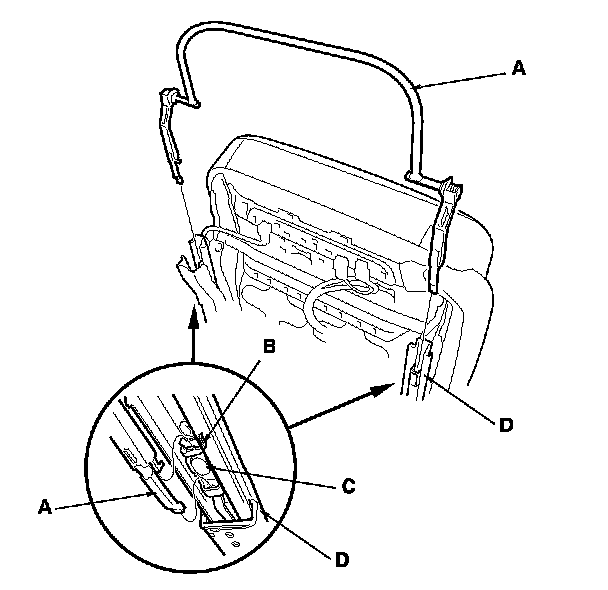 A

B

D

C

A

D